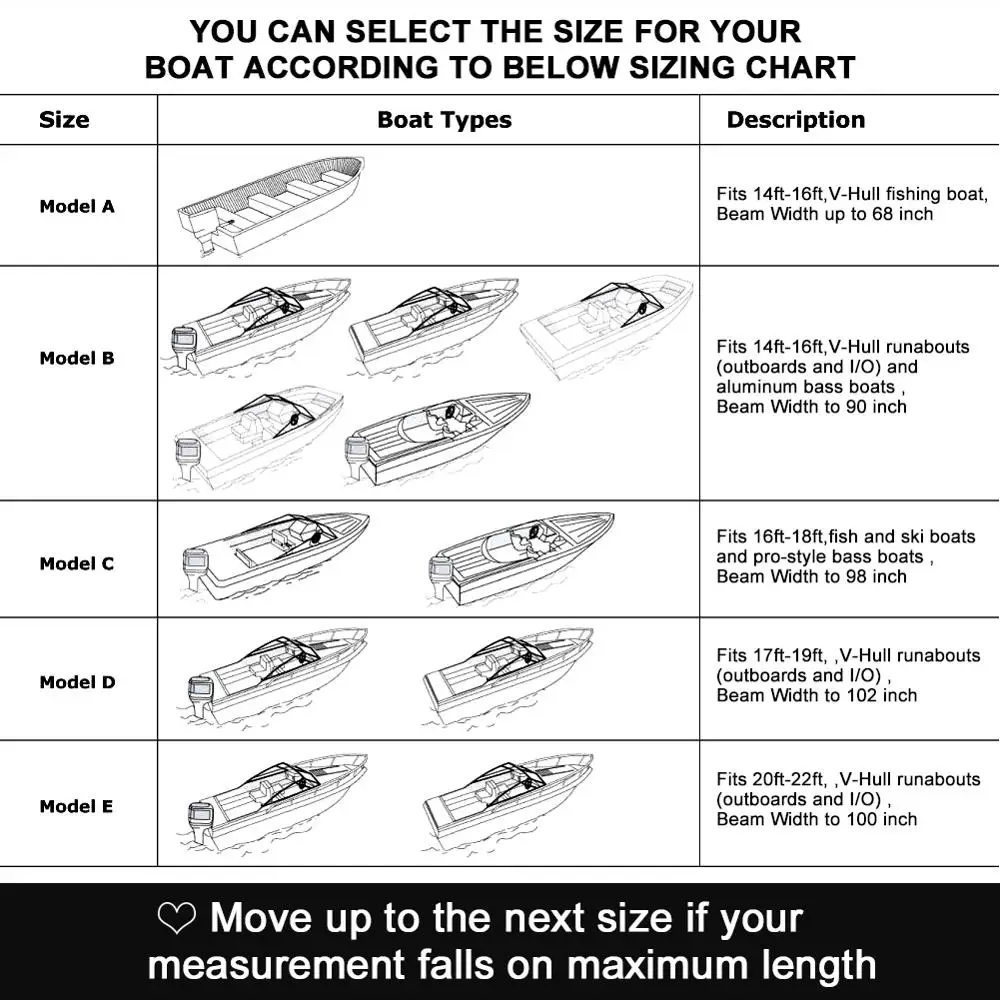 YOU CAN SELECT THE SIZE FOR YOUR BOAT ACCORDING TO BELOW SIZING CHART

| Size | Boat Types | Description |
|---|---|---|
| Model A | | Fits 14ft-16ft,V-Hull fishing boat, Beam Width up to 68 inch |
| Model B | | Fits 14ft-16ft,V-Hull runabouts (outboards and I/O) and aluminum bass boats , Beam Width to 90 inch |
| Model C | | Fits 16ft-18ft,fish and ski boats and pro-style bass boats , Beam Width to 98 inch |
| Model D | | Fits 17ft-19ft, ,V-Hull runabouts (outboards and I/O) , Beam Width to 102 inch |
| Model E | | Fits 20ft-22ft, ,V-Hull runabouts (outboards and I/O) , Beam Width to 100 inch |

♡ Move up to the next size if your measurement falls on maximum length