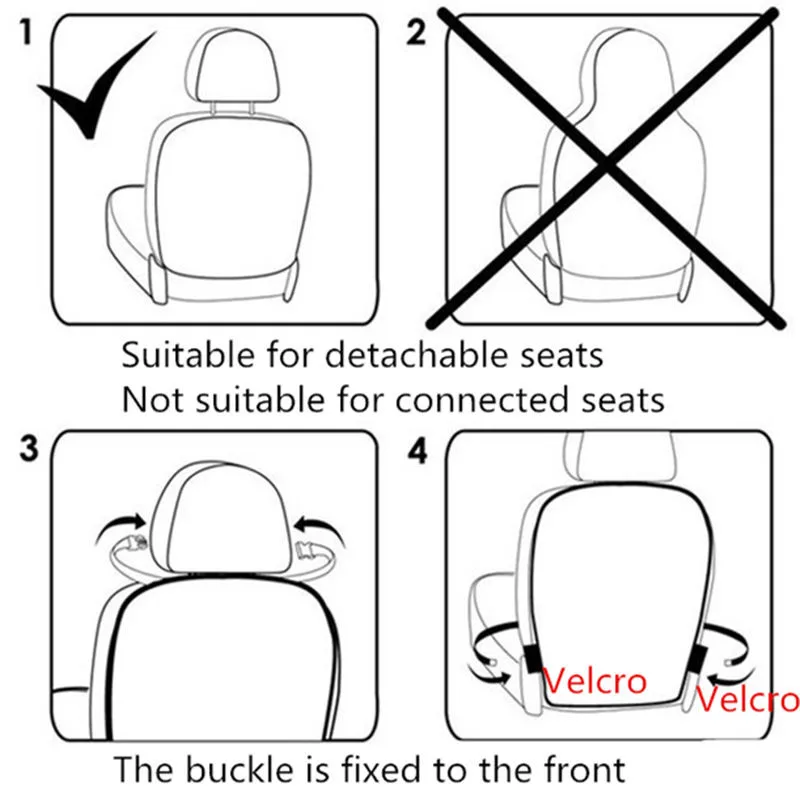 1

2

Suitable for detachable seats
Not suitable for connected seats

3

4

Velcro
Velcro

The buckle is fixed to the front