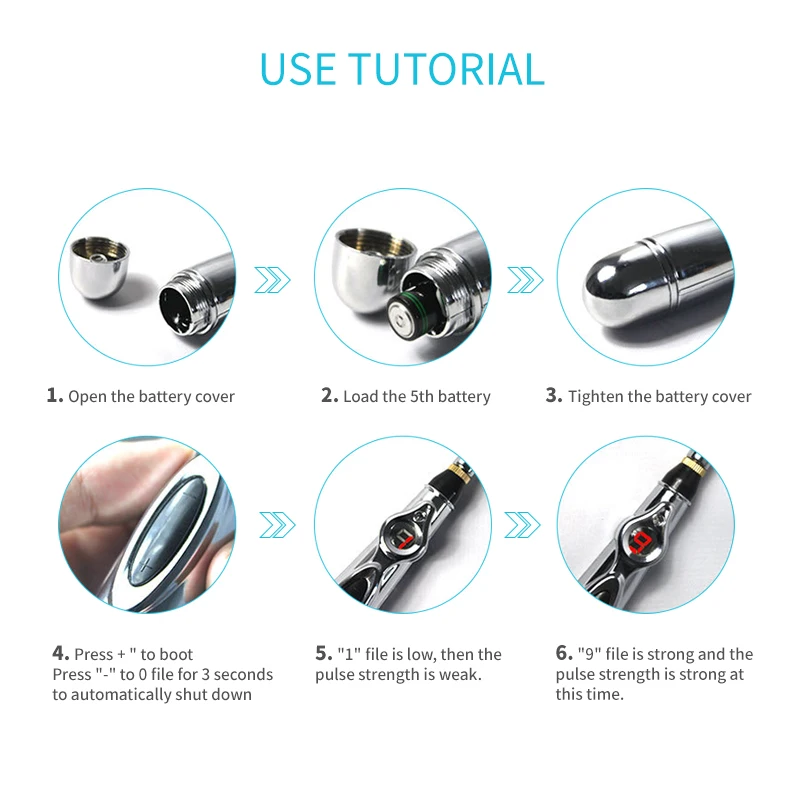 USE TUTORIAL

1. Open the battery cover

2. Load the 5th battery

3. Tighten the battery cover

4. Press + " to boot
Press "-" to 0 file for 3 seconds to automatically shut down

5. "1" file is low, then the pulse strength is weak.

6. "9" file is strong and the pulse strength is strong at this time.