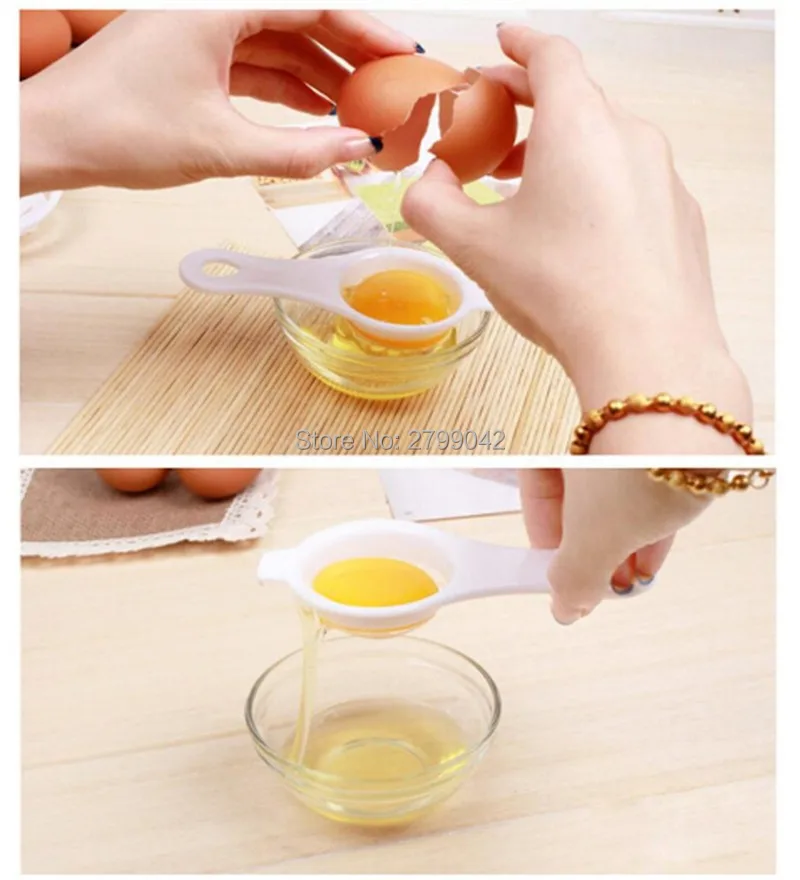 Store No: 2799042