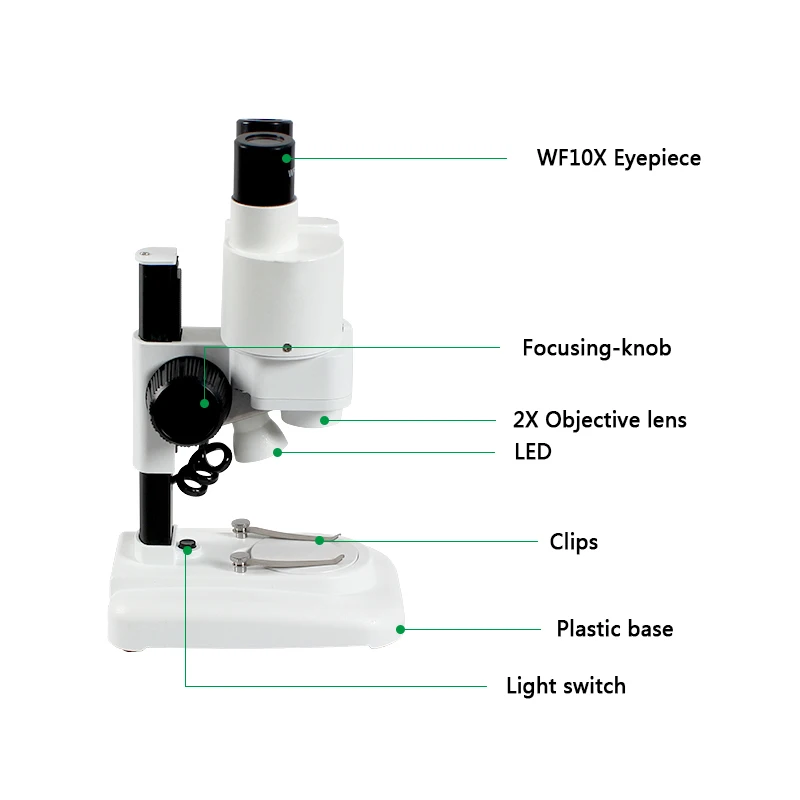 WF10X Eyepiece

Focusing-knob

2X Objective lens

LED

Clips

Plastic base

Light switch