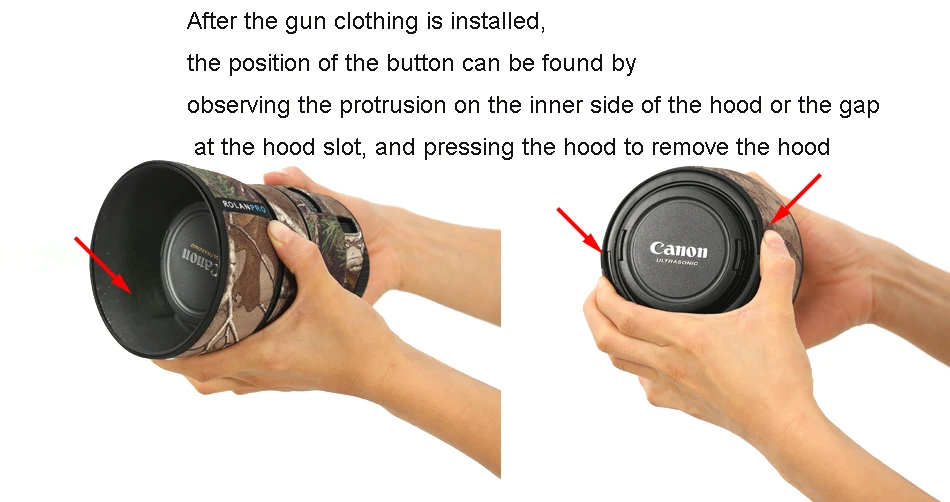 After the gun clothing is installed,
the position of the button can be found by
observing the protrusion on the inner side of the hood or the gap
at the hood slot, and pressing the hood to remove the hood

ROLANPRO

Canon
ULTRASONIC

Canon
ULTRASONIC