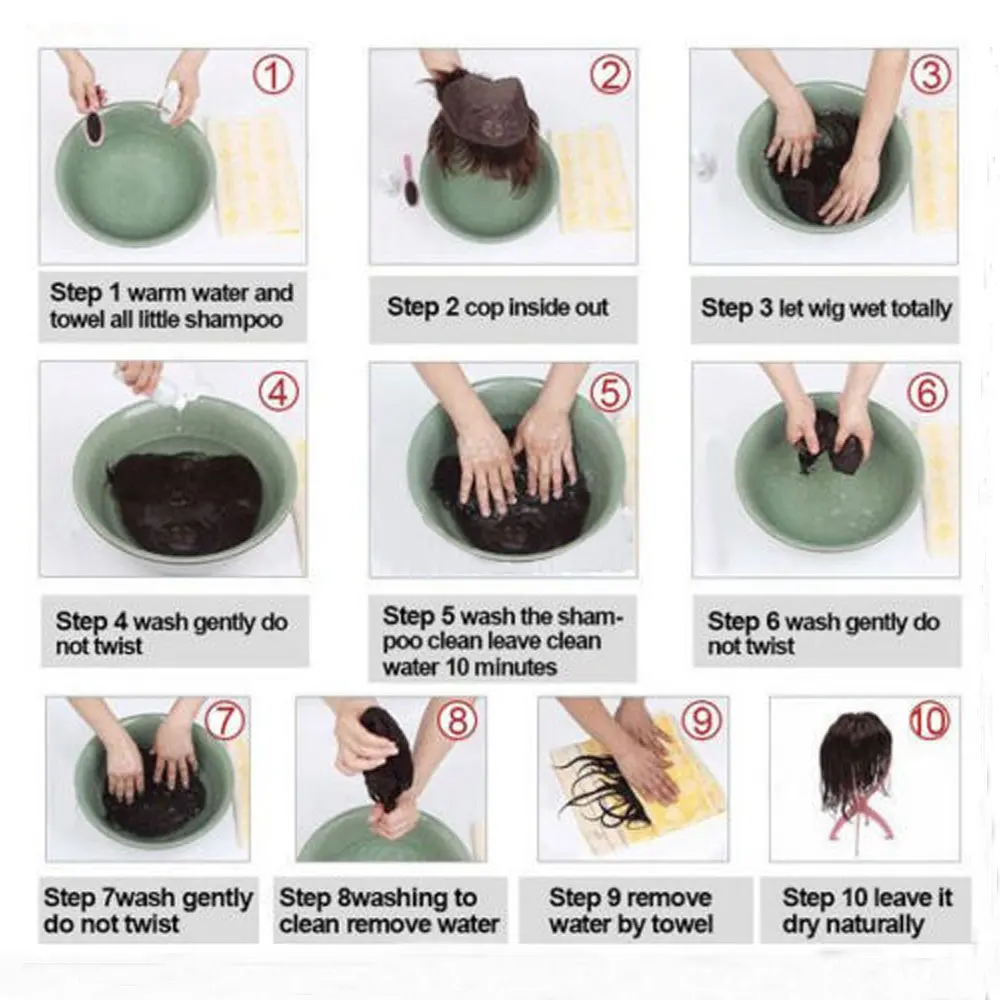 ①

Step 1 warm water and towel all little shampoo

②

Step 2 cop inside out

③

Step 3 let wig wet totally

④

Step 4 wash gently do not twist

⑤

Step 5 wash the shampoo clean leave clean water 10 minutes

⑥

Step 6 wash gently do not twist

⑦

Step 7wash gently do not twist

⑧

Step 8washing to clean remove water

⑨

Step 9 remove water by towel

⑩

Step 10 leave it dry naturally