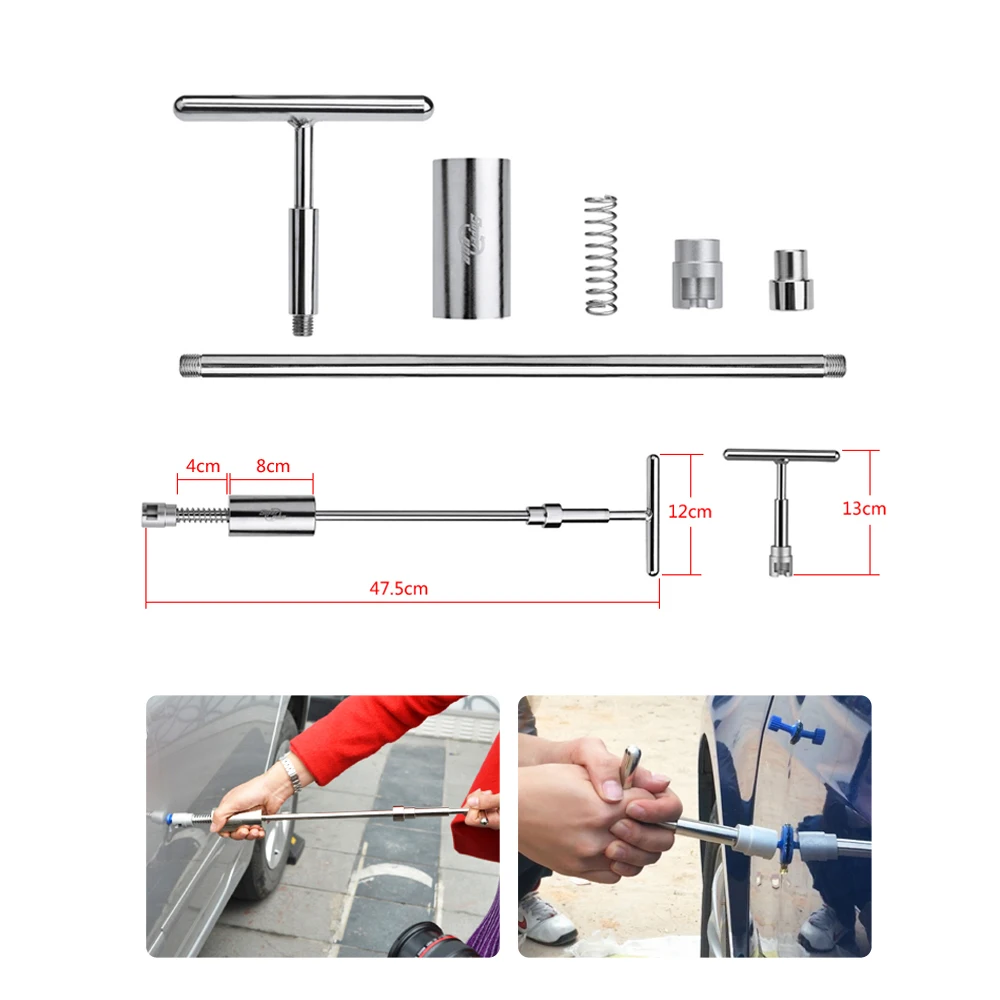 4cm
8cm
12cm
13cm
47.5cm