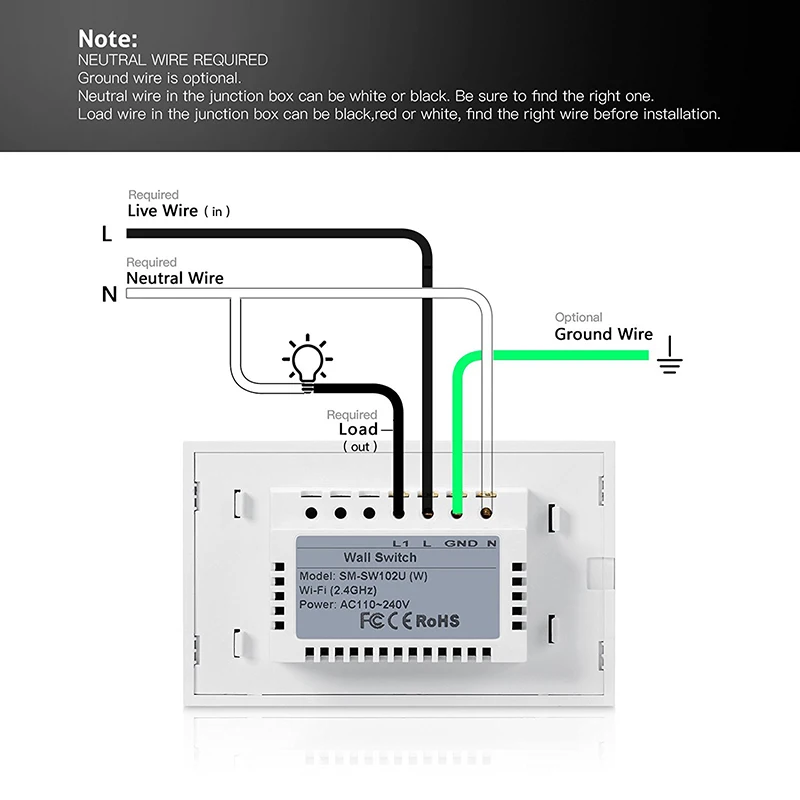 Note:
NEUTRAL WIRE REQUIRED
Ground wire is optional.
Neutral wire in the junction box can be white or black. Be sure to find the right one.
Load wire in the junction box can be black,red or white, find the right wire before installation.

Required
Live Wire ( in )
L

Required
Neutral Wire
N

Optional
Ground Wire

Required
Load
( out )

L1 L GND N

Wall Switch
Model: SM-SW102U (W)
Wi-Fi (2.4GHz)
Power: AC110~240V
FC CE RoHS