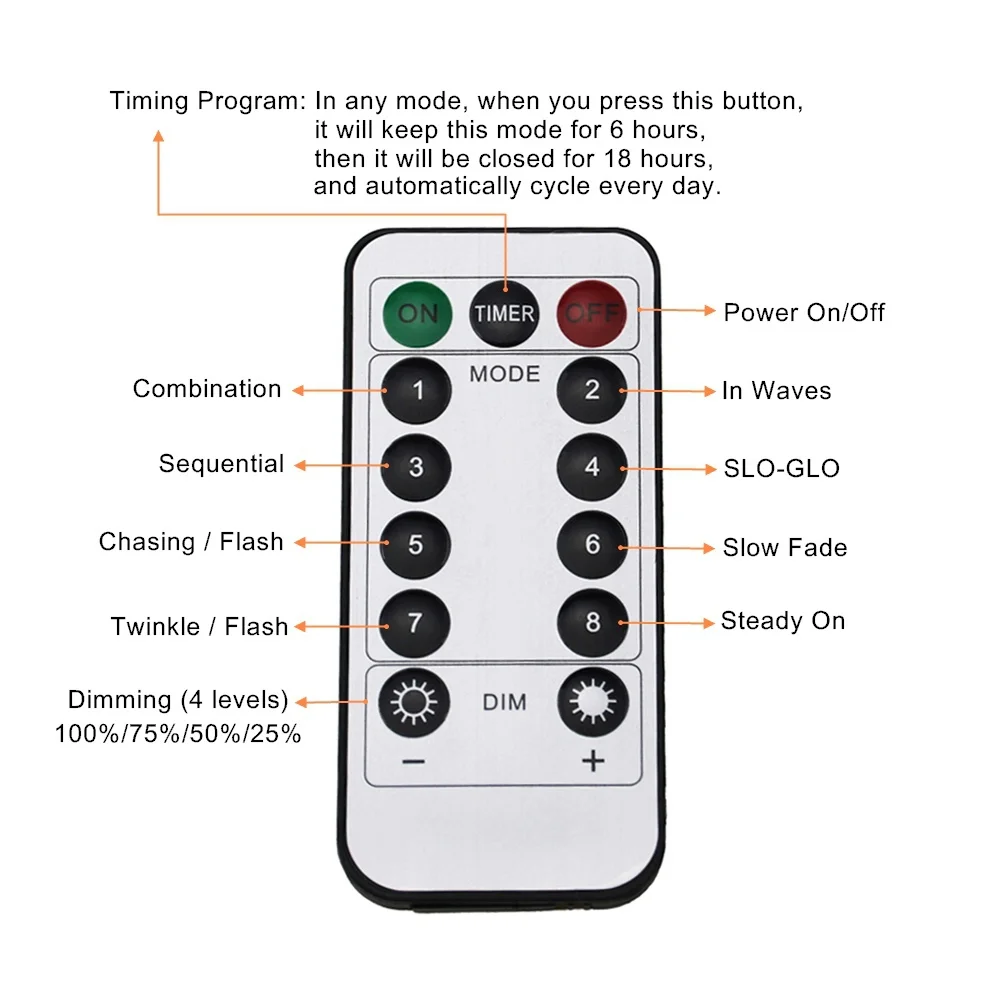 Timing Program: In any mode, when you press this button, it will keep this mode for 6 hours, then it will be closed for 18 hours, and automatically cycle every day.

ON TIMER OFF

Power On/Off

MODE

Combination 1

2 In Waves

Sequential 3

4 SLO-GLO

Chasing / Flash 5

6 Slow Fade

Twinkle / Flash 7

8 Steady On

Dimming (4 levels) 100%/75%/50%/25%

DIM

−

+