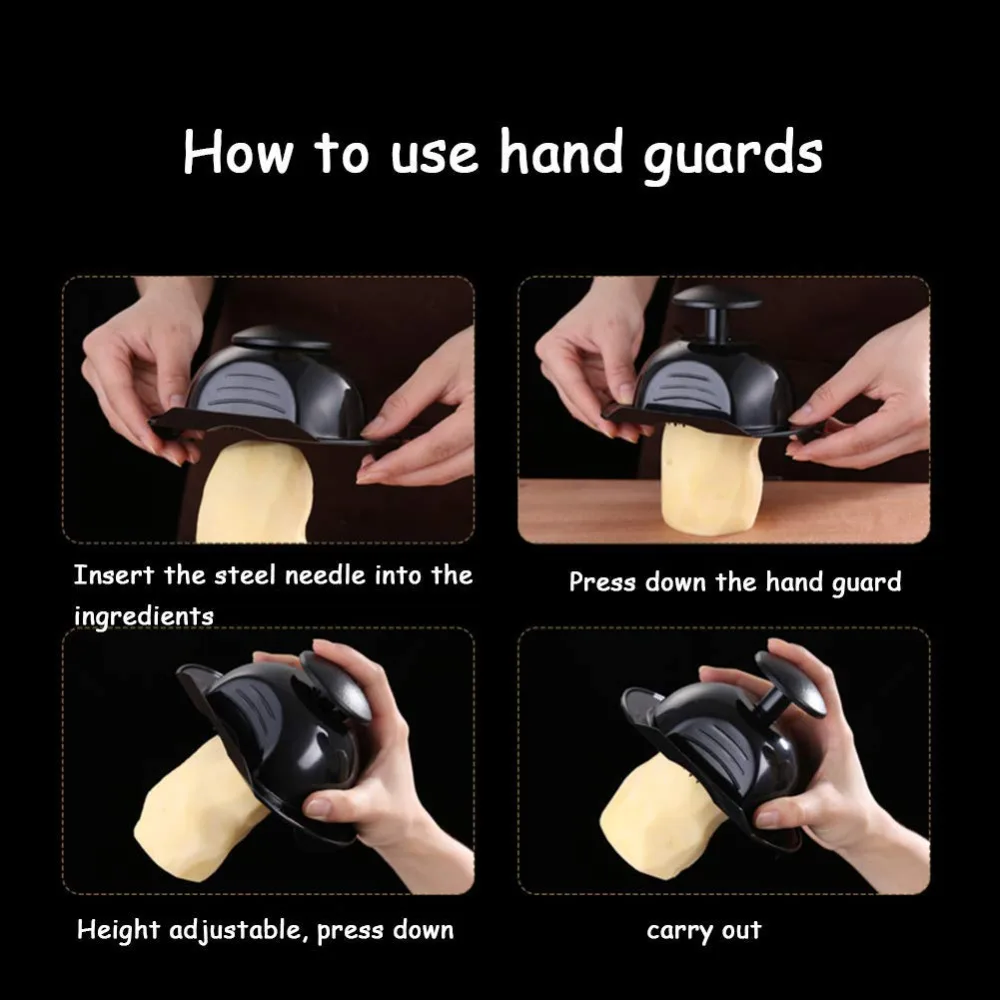 How to use hand guards

Insert the steel needle into the ingredients

Press down the hand guard

Height adjustable, press down

carry out