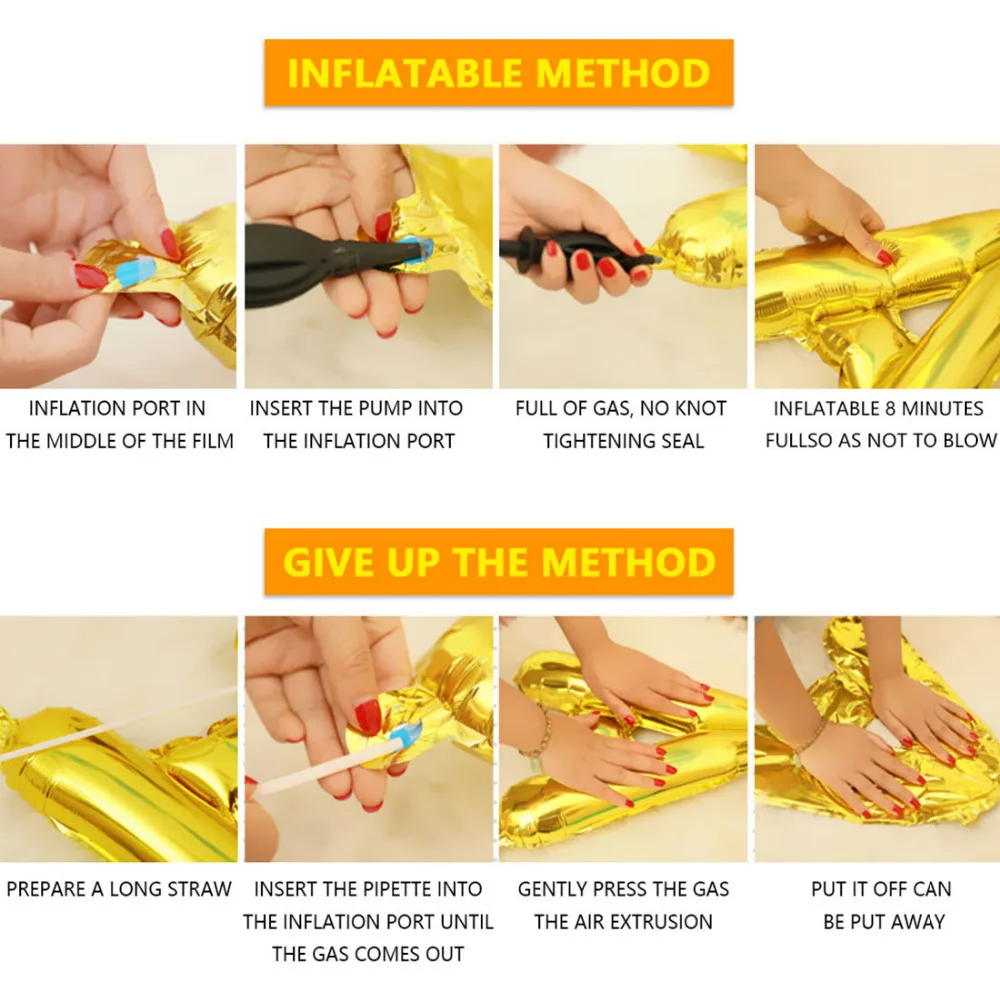 INFLATABLE METHOD

INFLATION PORT IN THE MIDDLE OF THE FILM

INSERT THE PUMP INTO THE INFLATION PORT

FULL OF GAS, NO KNOT TIGHTENING SEAL

INFLATABLE 8 MINUTES FULLSO AS NOT TO BLOW

GIVE UP THE METHOD

PREPARE A LONG STRAW

INSERT THE PIPETTE INTO THE INFLATION PORT UNTIL THE GAS COMES OUT

GENTLY PRESS THE GAS THE AIR EXTRUSION

PUT IT OFF CAN BE PUT AWAY