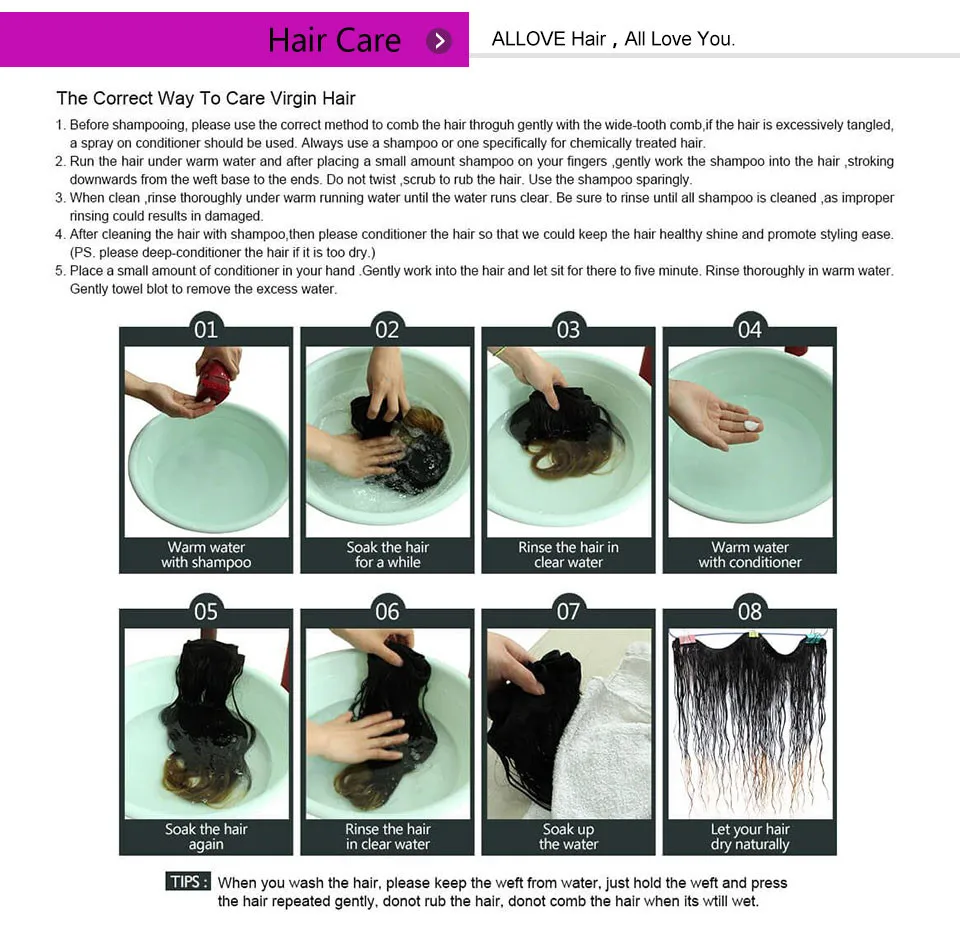 Hair Care

ALLOVE Hair , All Love You.

The Correct Way To Care Virgin Hair

1. Before shampooing, please use the correct method to comb the hair throguh gently with the wide-tooth comb,if the hair is excessively tangled, a spray on conditioner should be used. Always use a shampoo or one specifically for chemically treated hair.
2. Run the hair under warm water and after placing a small amount shampoo on your fingers ,gently work the shampoo into the hair ,stroking downwards from the weft base to the ends. Do not twist ,scrub to rub the hair. Use the shampoo sparingly.
3. When clean ,rinse thoroughly under warm running water until the water runs clear. Be sure to rinse until all shampoo is cleaned ,as improper rinsing could results in damaged.
4. After cleaning the hair with shampoo,then please conditioner the hair so that we could keep the hair healthy shine and promote styling ease. (PS. please deep-conditioner the hair if it is too dry.)
5. Place a small amount of conditioner in your hand .Gently work into the hair and let sit for there to five minute. Rinse thoroughly in warm water. Gently towel blot to remove the excess water.

01
Warm water
with shampoo

02
Soak the hair
for a while

03
Rinse the hair in
clear water

04
Warm water
with conditioner

05
Soak the hair
again

06
Rinse the hair
in clear water

07
Soak up
the water

08
Let your hair
dry naturally

TIPS : When you wash the hair, please keep the weft from water, just hold the weft and press the hair repeated gently, donot rub the hair, donot comb the hair when its wtill wet.