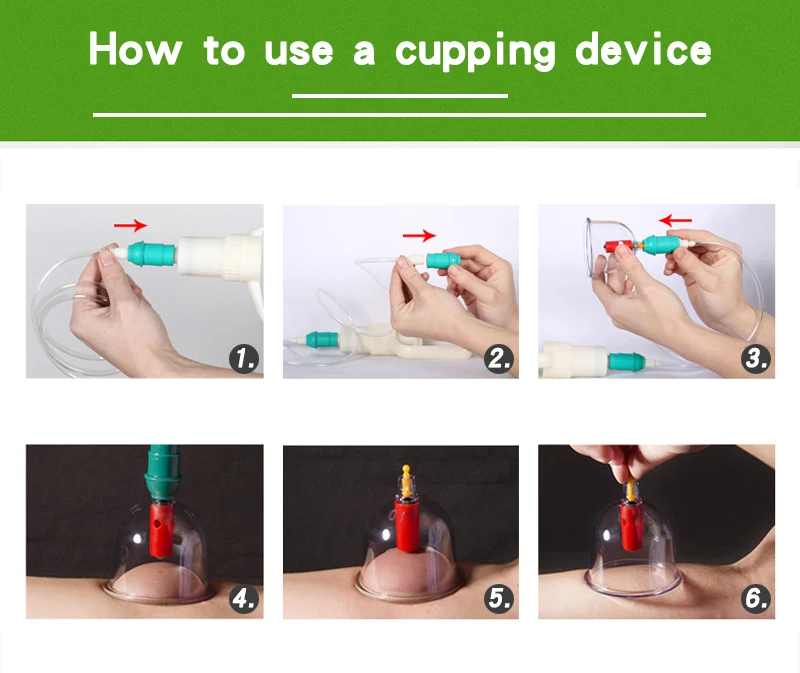 How to use a cupping device

1.

2.

3.

4.

5.

6.