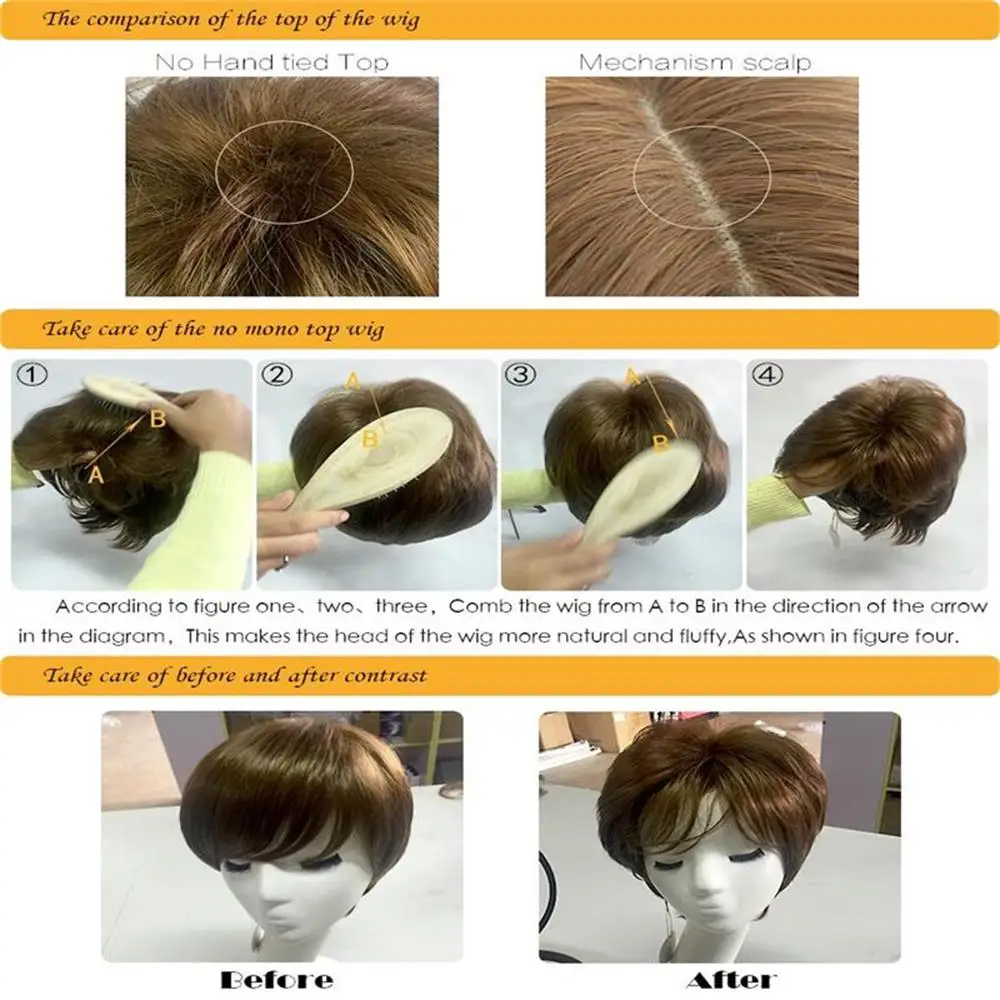 The comparison of the top of the wig

No Hand tied Top

Mechanism scalp

Take care of the no mono top wig

①

B

A

②

A

B

③

A

B

④

According to figure one、two、three，Comb the wig from A to B in the direction of the arrow in the diagram，This makes the head of the wig more natural and fluffy,As shown in figure four.

Take care of before and after contrast

Before

After