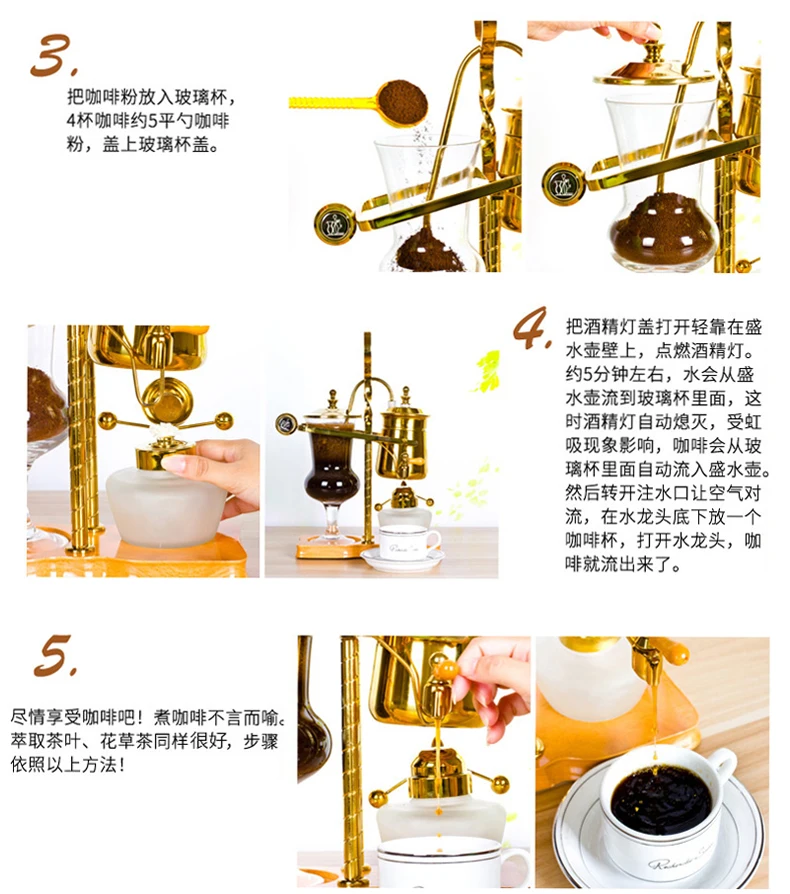 3.

把咖啡粉放入玻璃杯，4杯咖啡约5平勺咖啡粉，盖上玻璃杯盖。

4.

把酒精灯盖打开轻靠在盛水壶壁上，点燃酒精灯。约5分钟左右，水会从盛水壶流到玻璃杯里面，这时酒精灯自动熄灭，受虹吸现象影响，咖啡会从玻璃杯里面自动流入盛水壶。然后转开注水口让空气对流，在水龙头底下放一个咖啡杯，打开水龙头，咖啡就流出来了。

5.

尽情享受咖啡吧！煮咖啡不言而喻。萃取茶叶、花草茶同样很好，步骤依照以上方法！