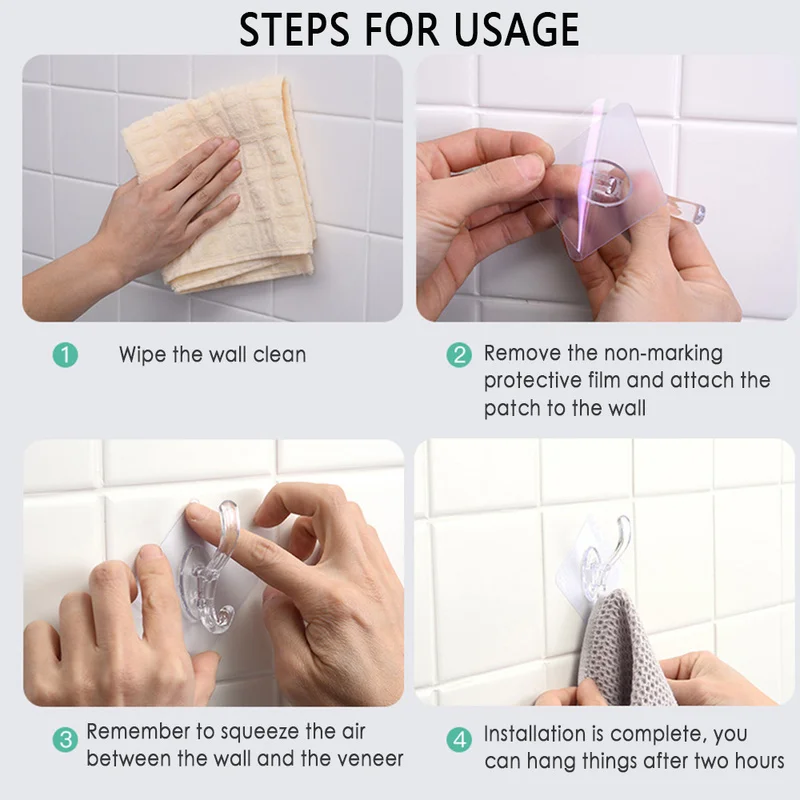 STEPS FOR USAGE

1 Wipe the wall clean

2 Remove the non-marking protective film and attach the patch to the wall

3 Remember to squeeze the air between the wall and the veneer

4 Installation is complete, you can hang things after two hours