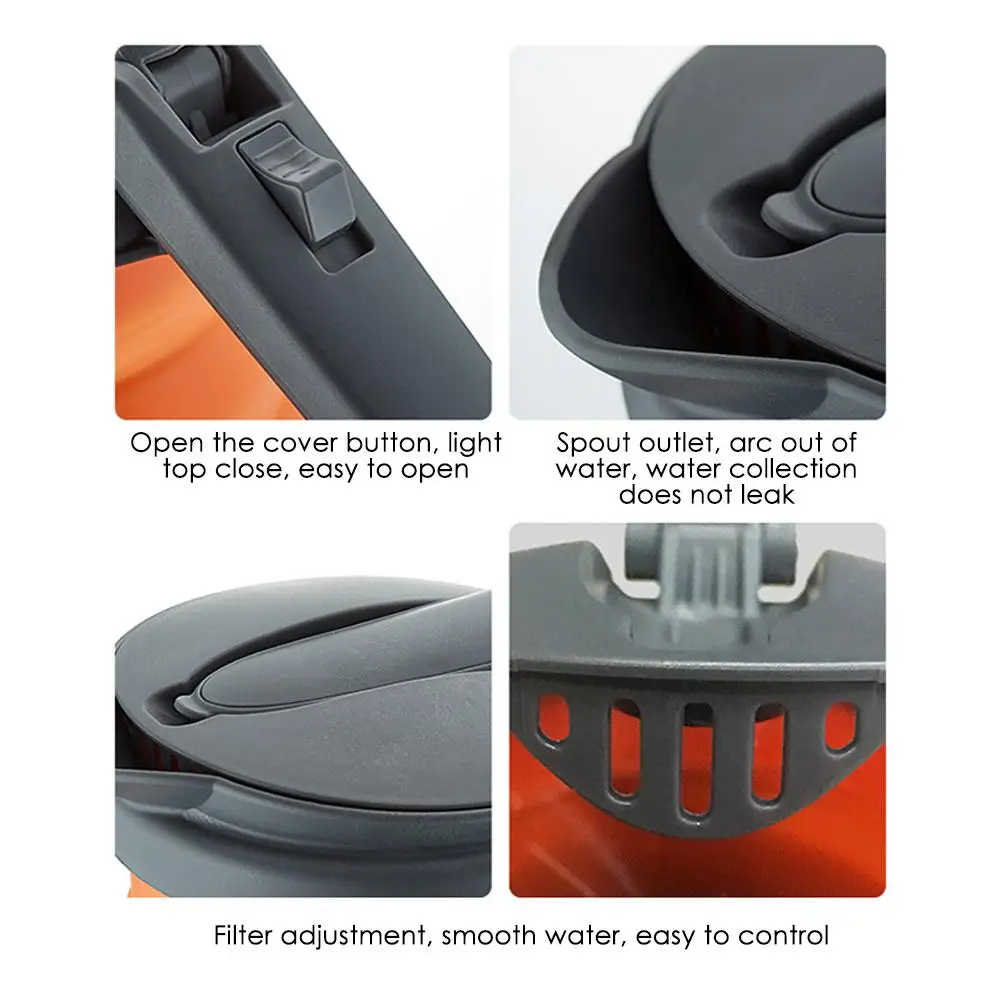 Open the cover button, light top close, easy to open

Spout outlet, arc out of water, water collection does not leak

Filter adjustment, smooth water, easy to control