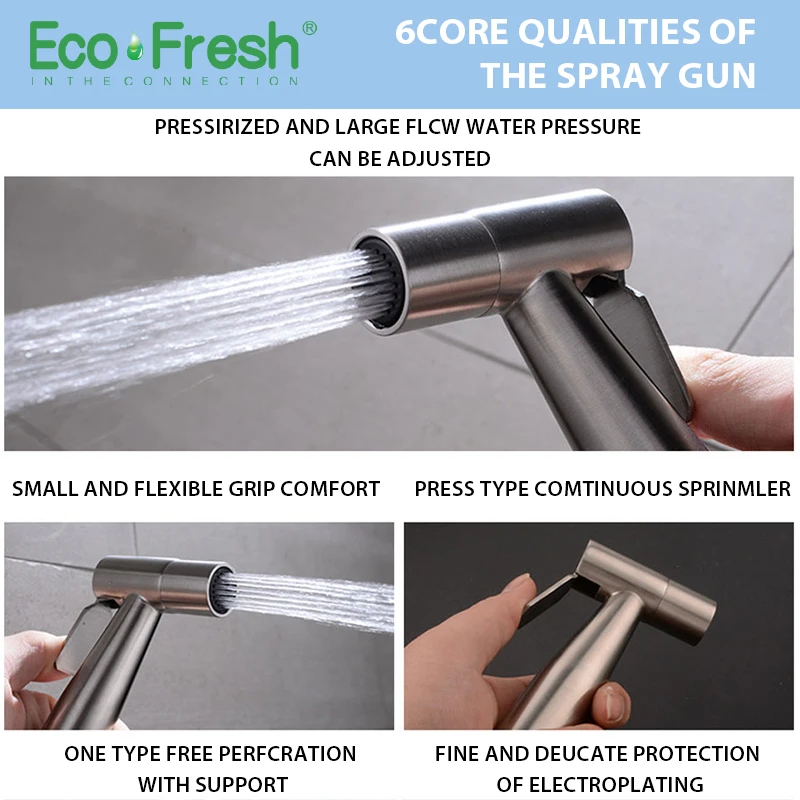 Eco Fresh®
IN THE CONNECTION

6CORE QUALITIES OF THE SPRAY GUN

PRESSIRIZED AND LARGE FLCW WATER PRESSURE CAN BE ADJUSTED

SMALL AND FLEXIBLE GRIP COMFORT

PRESS TYPE COMTINUOUS SPRINMLER

ONE TYPE FREE PERFCRATION WITH SUPPORT

FINE AND DEUCATE PROTECTION OF ELECTROPLATING