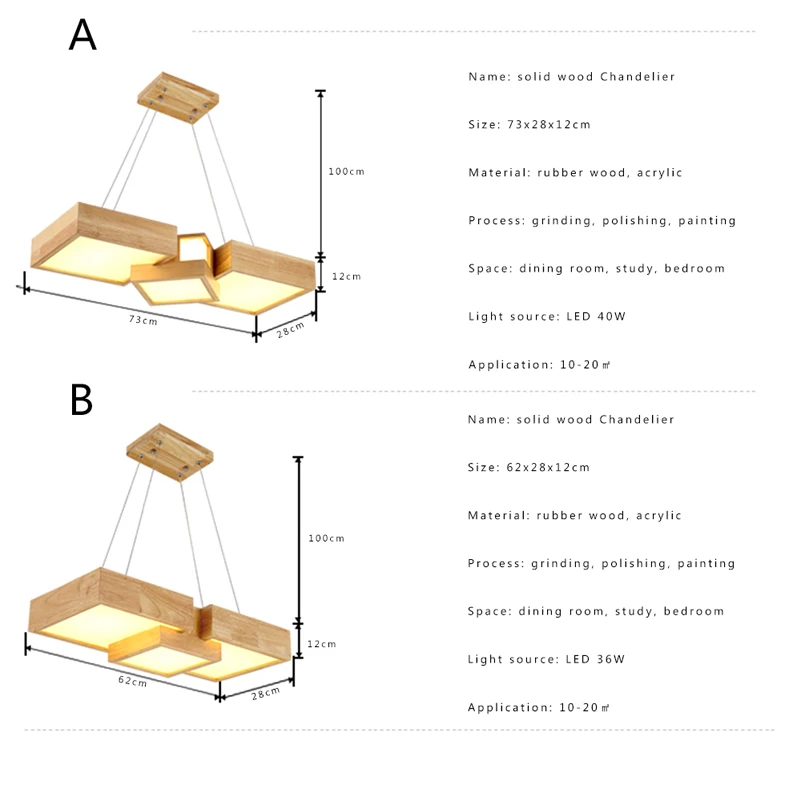 A

100cm

12cm

73cm

28cm

Name: solid wood Chandelier

Size: 73x28x12cm

Material: rubber wood, acrylic

Process: grinding, polishing, painting

Space: dining room, study, bedroom

Light source: LED 40W

Application: 10-20㎡

B

100cm

12cm

62cm

28cm

Name: solid wood Chandelier

Size: 62x28x12cm

Material: rubber wood, acrylic

Process: grinding, polishing, painting

Space: dining room, study, bedroom

Light source: LED 36W

Application: 10-20㎡