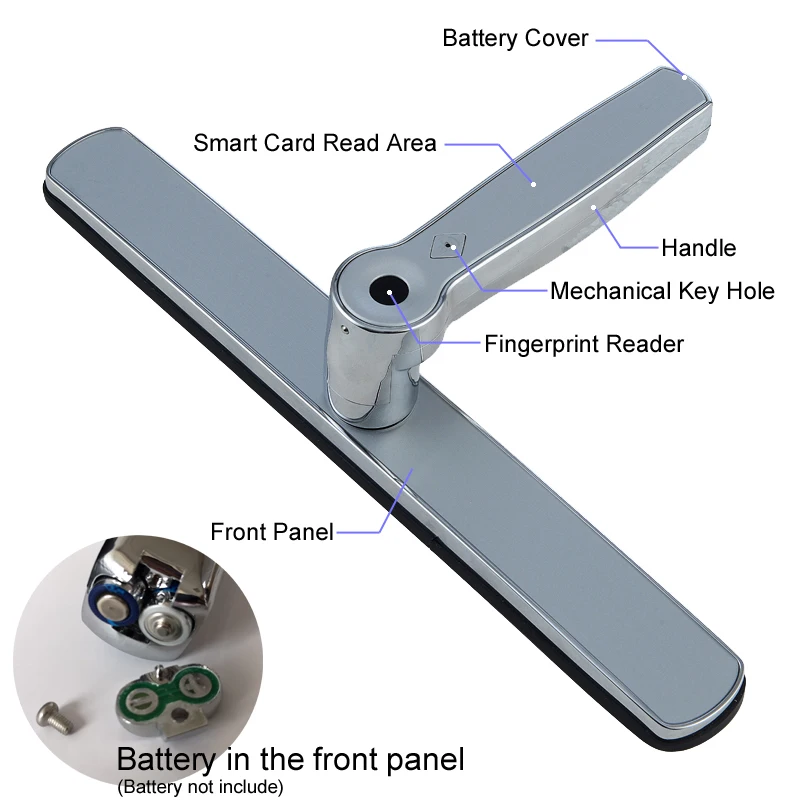 Battery Cover

Smart Card Read Area

Handle

Mechanical Key Hole

Fingerprint Reader

Front Panel

Battery in the front panel
(Battery not include)