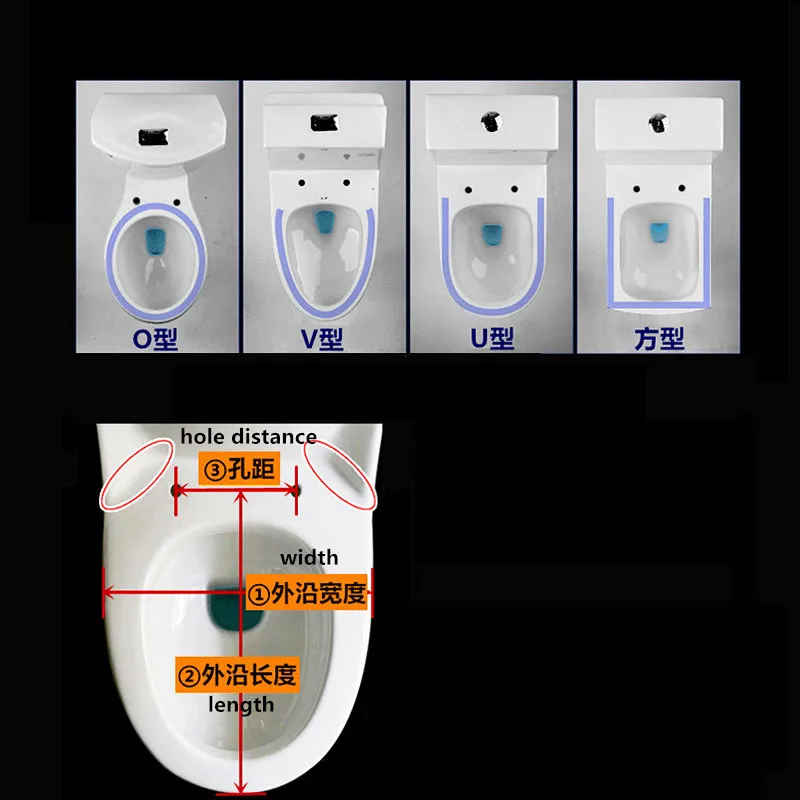 O型

V型

U型

方型

hole distance

③孔距

width

①外沿宽度

②外沿长度

length