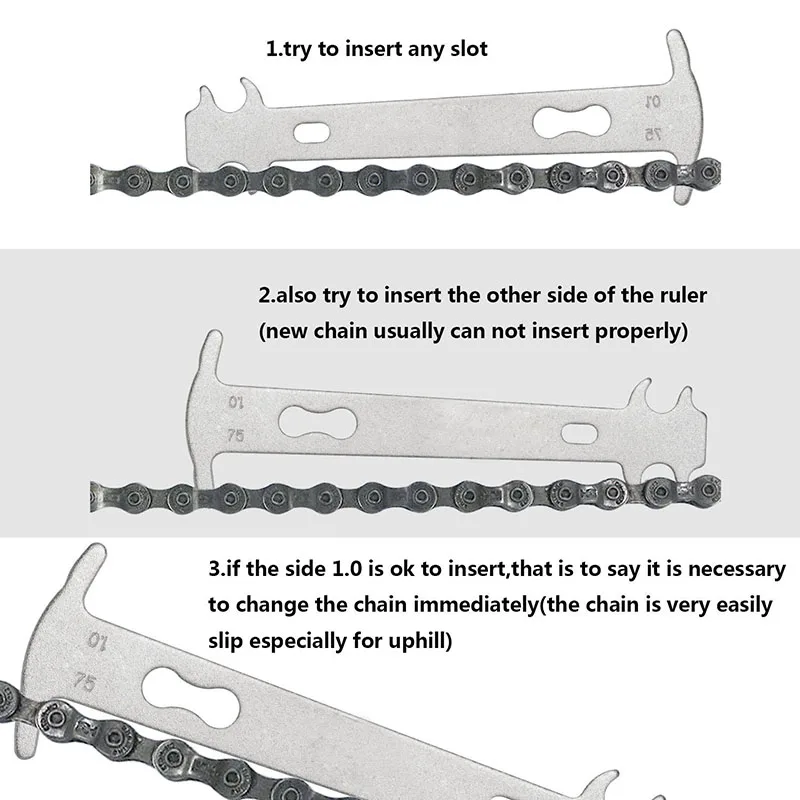 1.try to insert any slot

01
75

2.also try to insert the other side of the ruler (new chain usually can not insert properly)

01
75

3.if the side 1.0 is ok to insert,that is to say it is necessary to change the chain immediately(the chain is very easily slip especially for uphill)

01
75