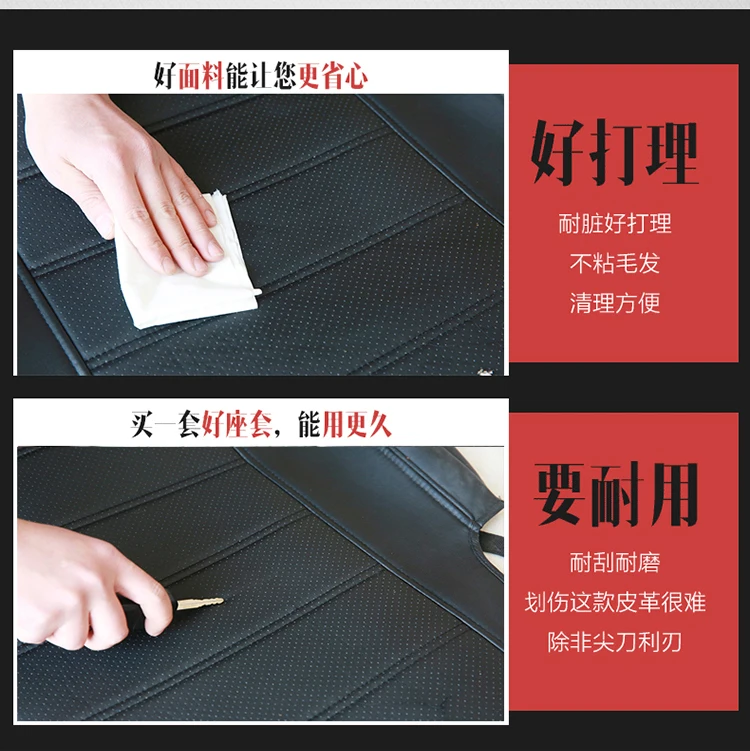 好面料能让您更省心

好打理

耐脏好打理
不粘毛发
清理方便

买一套好座套，能用更久

要耐用

耐刮耐磨
划伤这款皮革很难
除非尖刀利刃