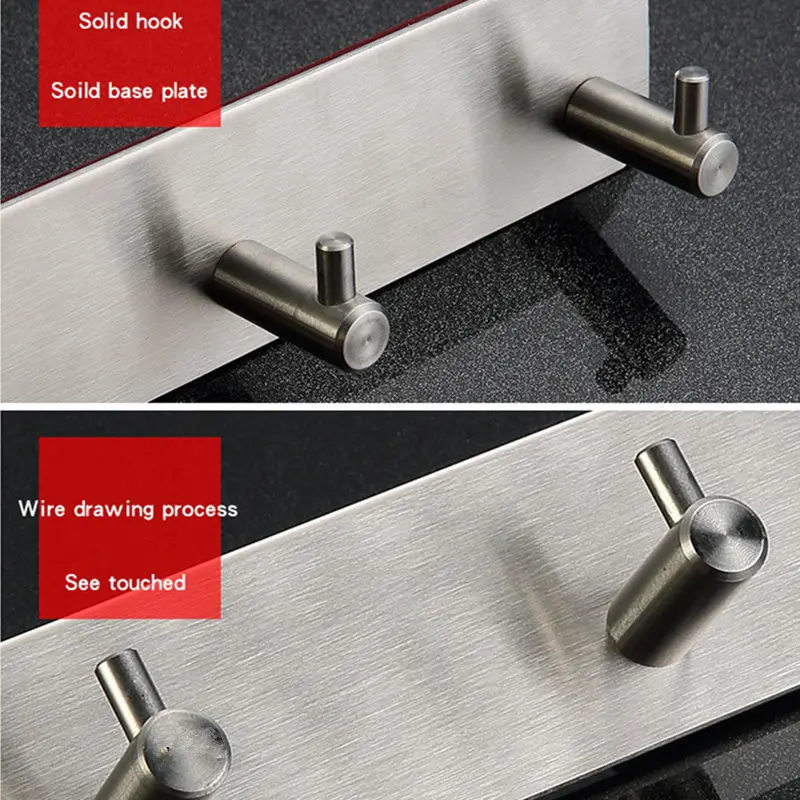 Solid hook

Soild base plate

Wire drawing process

See touched