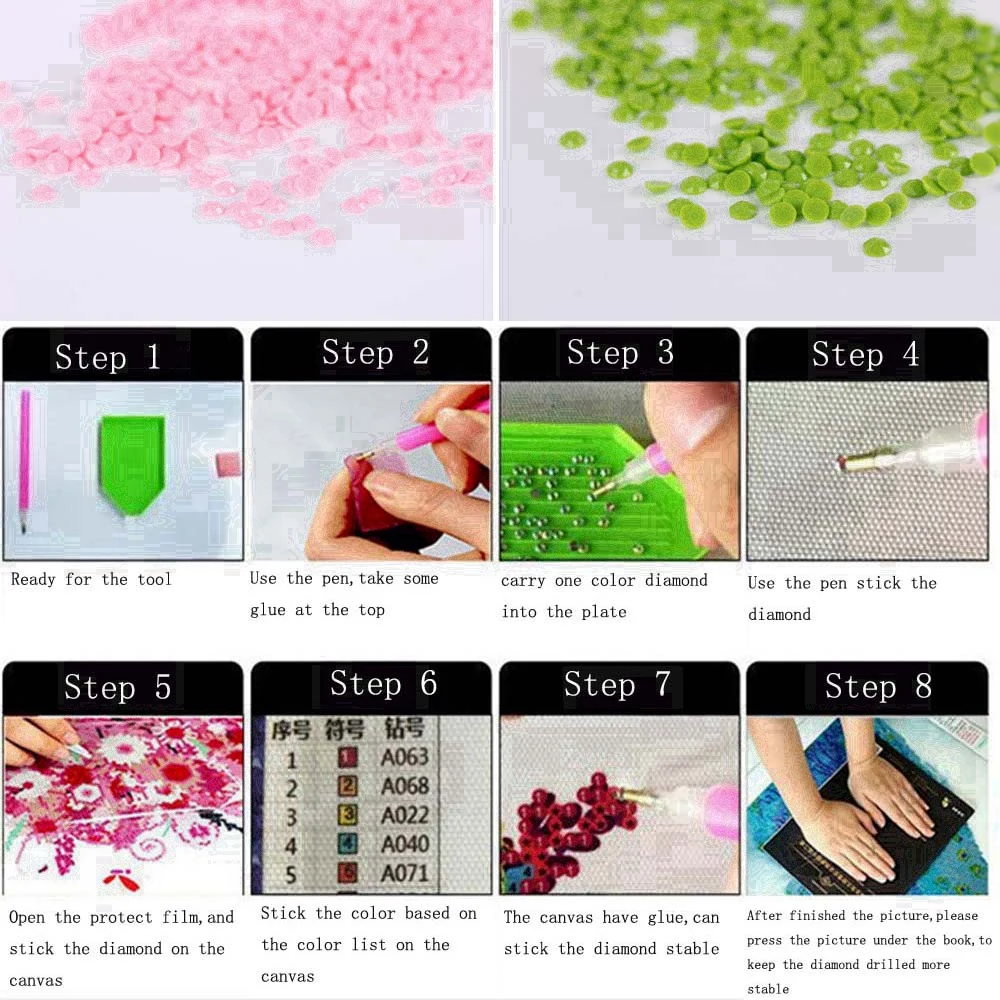 Step 1

Ready for the tool

Step 2

Use the pen,take some glue at the top

Step 3

carry one color diamond into the plate

Step 4

Use the pen stick the diamond

Step 5

Open the protect film,and stick the diamond on the canvas

Step 6

| 序号 | 符号 | 钻号 |
|---|---|---|
| 1 | 1 | A063 |
| 2 | 2 | A068 |
| 3 | 3 | A022 |
| 4 | 4 | A040 |
| 5 | 5 | A071 |

Stick the color based on the color list on the canvas

Step 7

The canvas have glue,can stick the diamond stable

Step 8

After finished the picture,please press the picture under the book,to keep the diamond drilled more stable