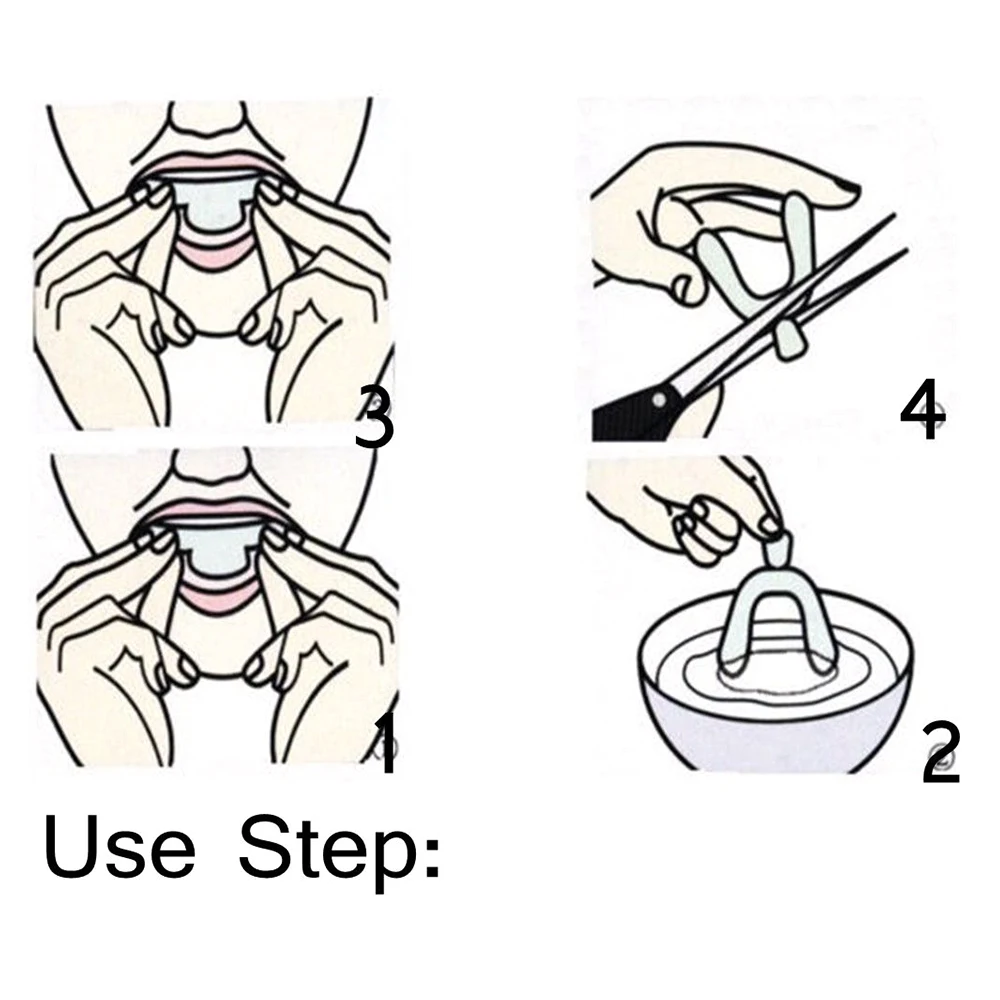 3

4

1

2

Use Step: