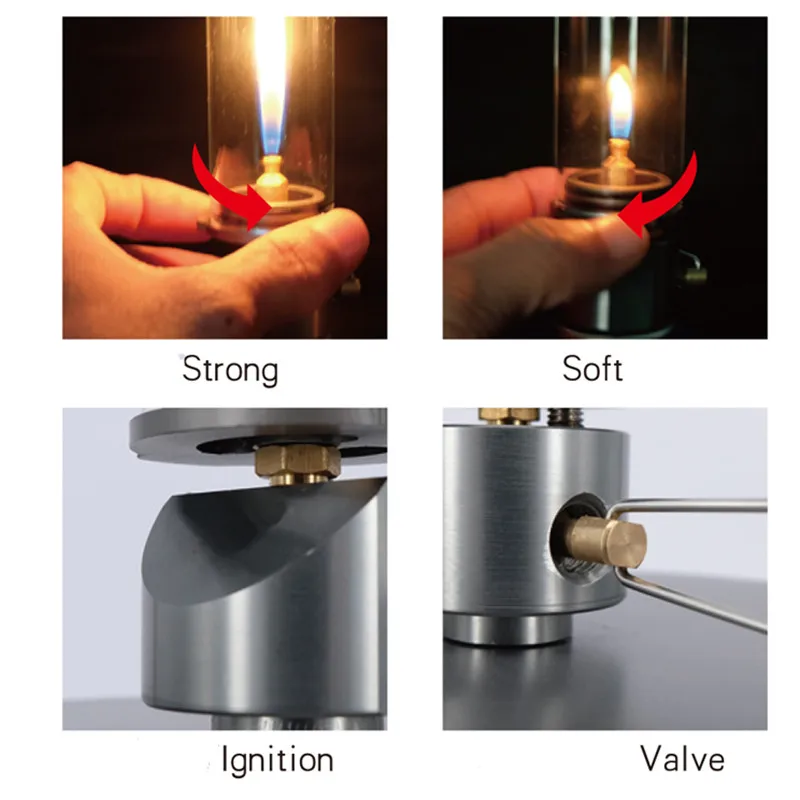 Strong

Soft

Ignition

Valve