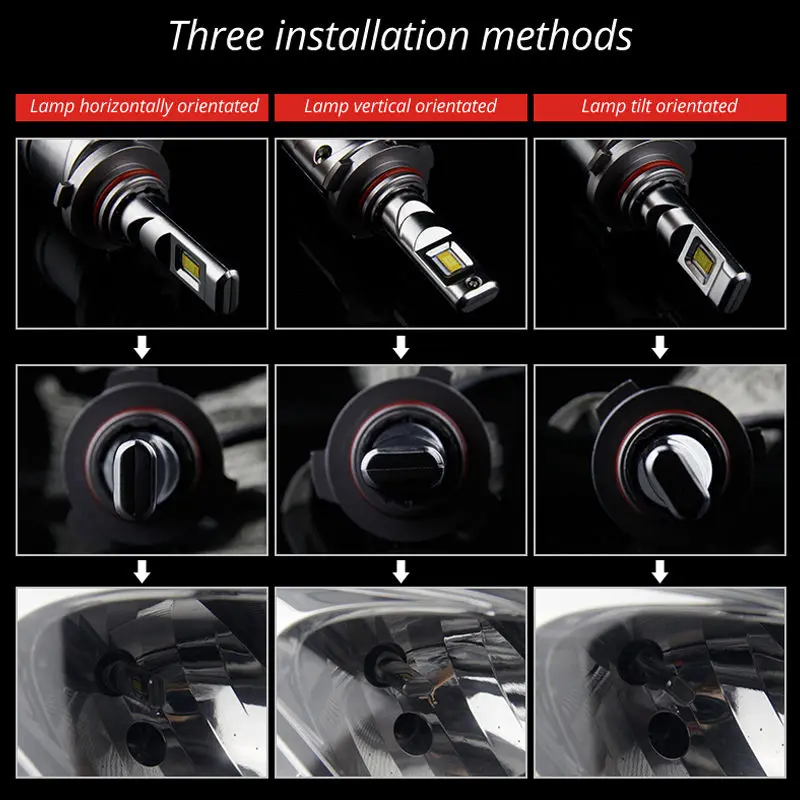 Three installation methods

Lamp horizontally orientated

Lamp vertical orientated

Lamp tilt orientated