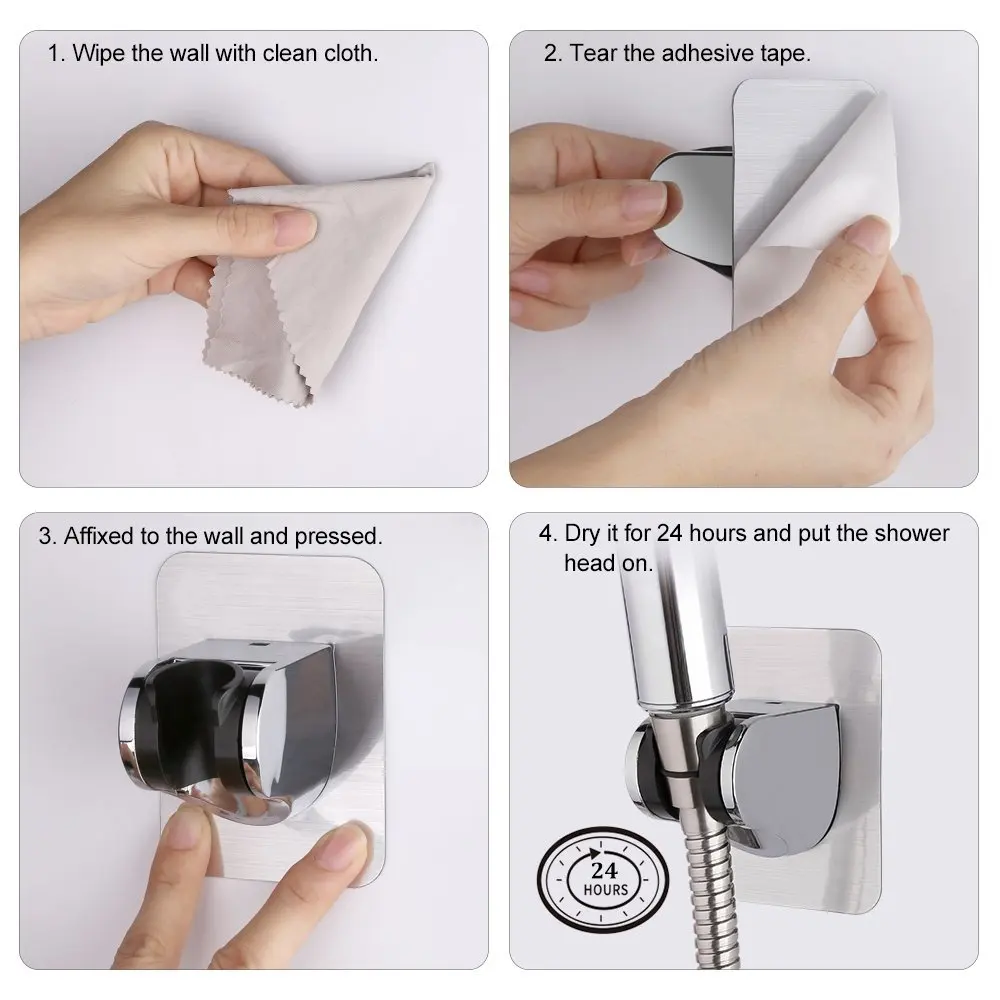 1. Wipe the wall with clean cloth.

2. Tear the adhesive tape.

3. Affixed to the wall and pressed.

4. Dry it for 24 hours and put the shower head on.

24 HOURS