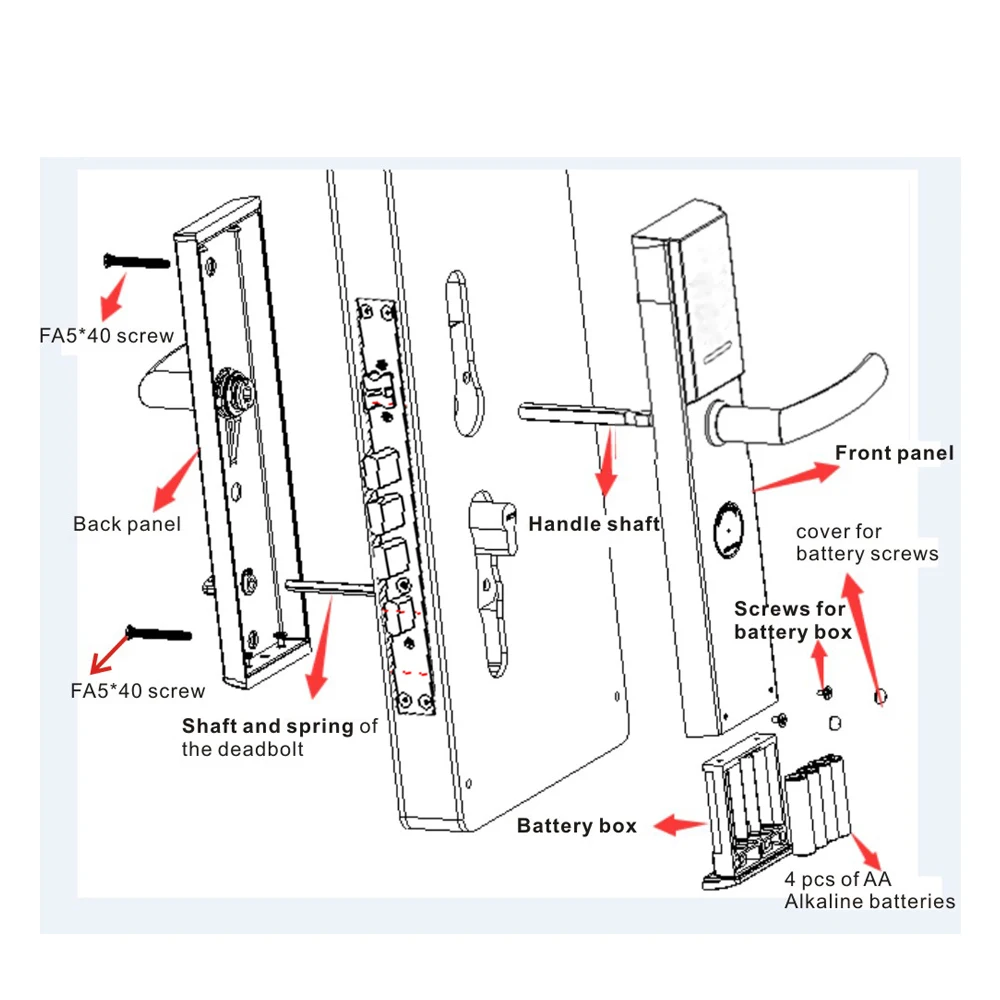 FA5*40 screw

Back panel

FA5*40 screw

Shaft and spring of the deadbolt

Handle shaft

Front panel

cover for battery screws

Screws for battery box

Battery box

4 pcs of AA Alkaline batteries