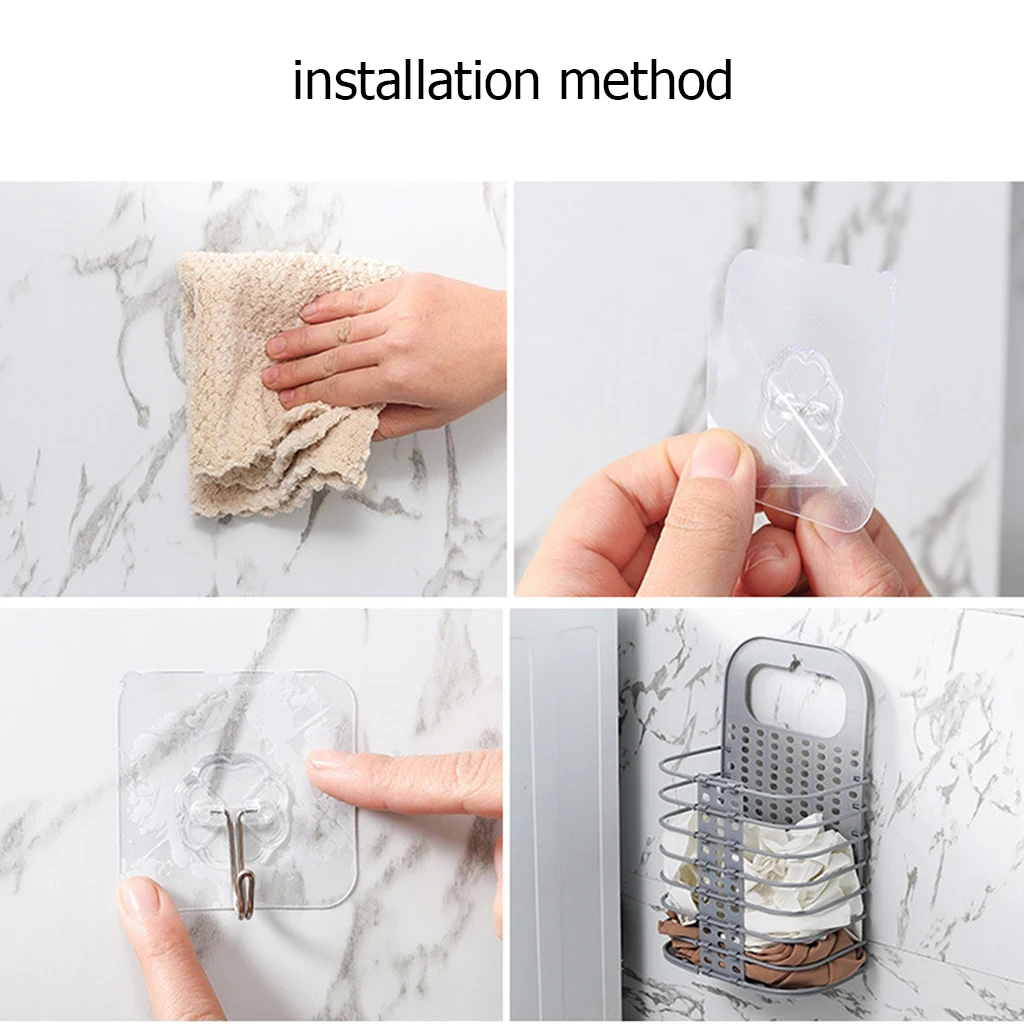 installation method