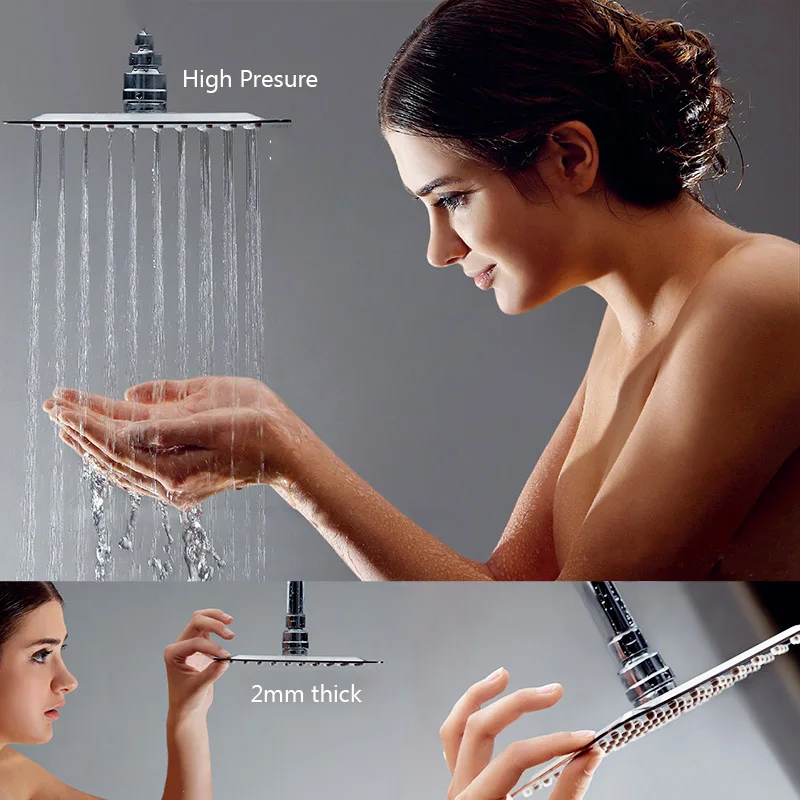 High Presure

2mm thick