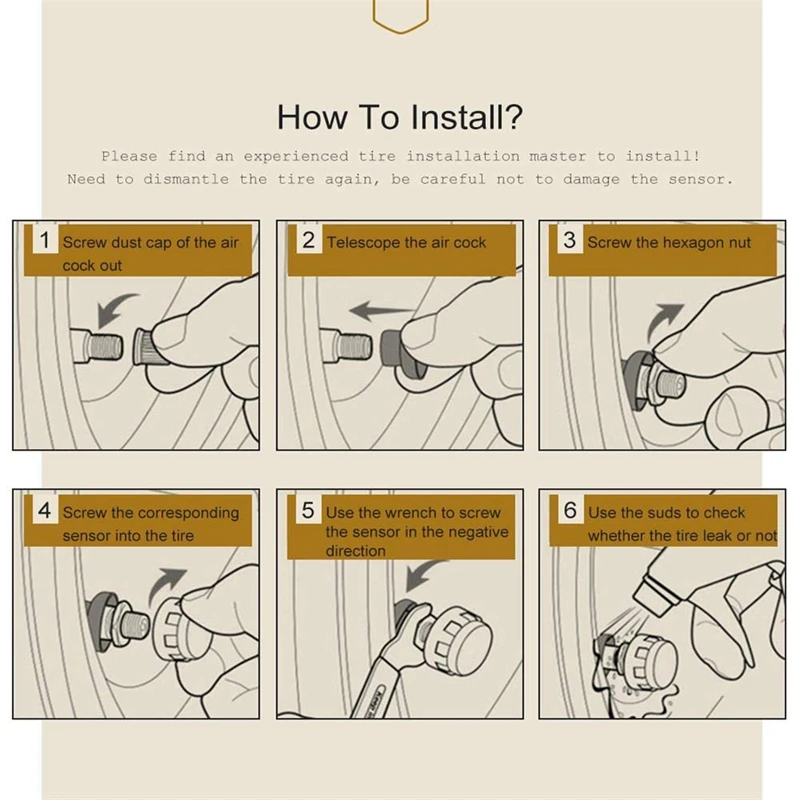 How To Install?

Please find an experienced tire installation master to install!
Need to dismantle the tire again, be careful not to damage the sensor.

1 Screw dust cap of the air cock out

2 Telescope the air cock

3 Screw the hexagon nut

4 Screw the corresponding sensor into the tire

5 Use the wrench to screw the sensor in the negative direction

6 Use the suds to check whether the tire leak or not