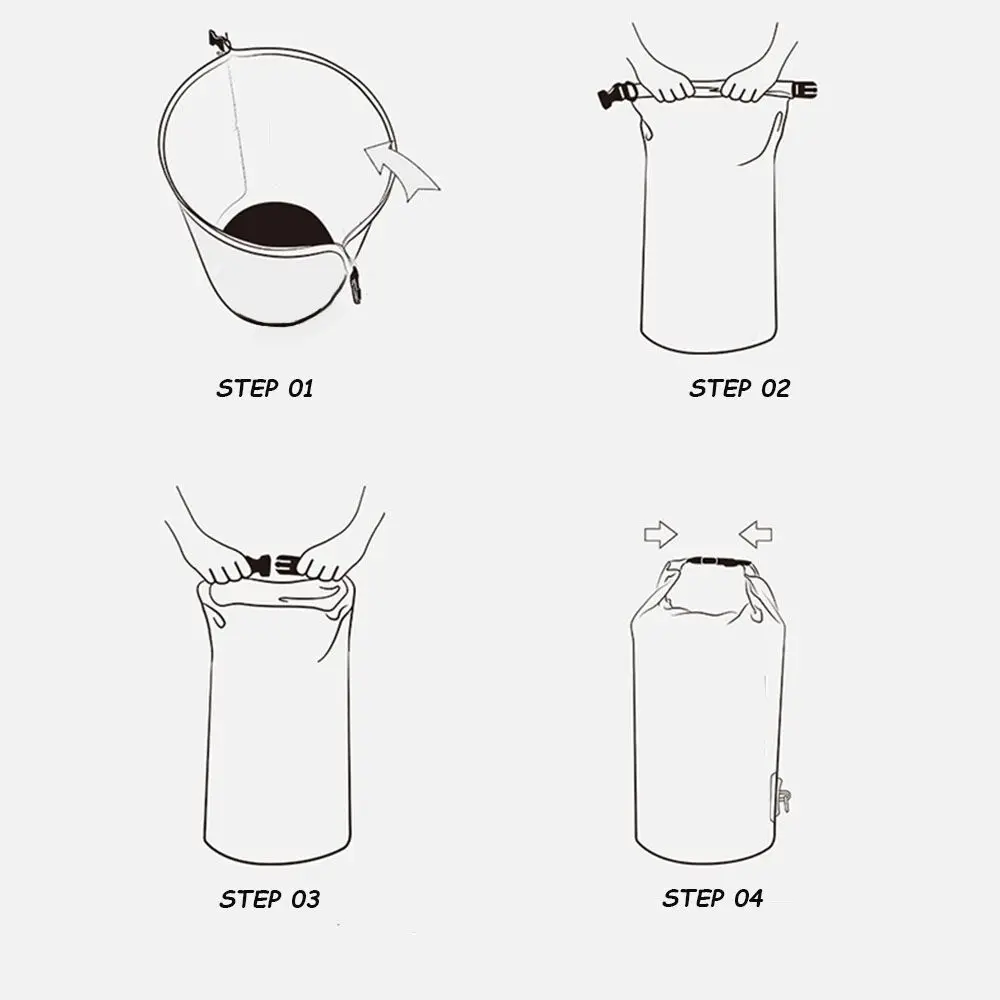 STEP 01

STEP 02

STEP 03

STEP 04