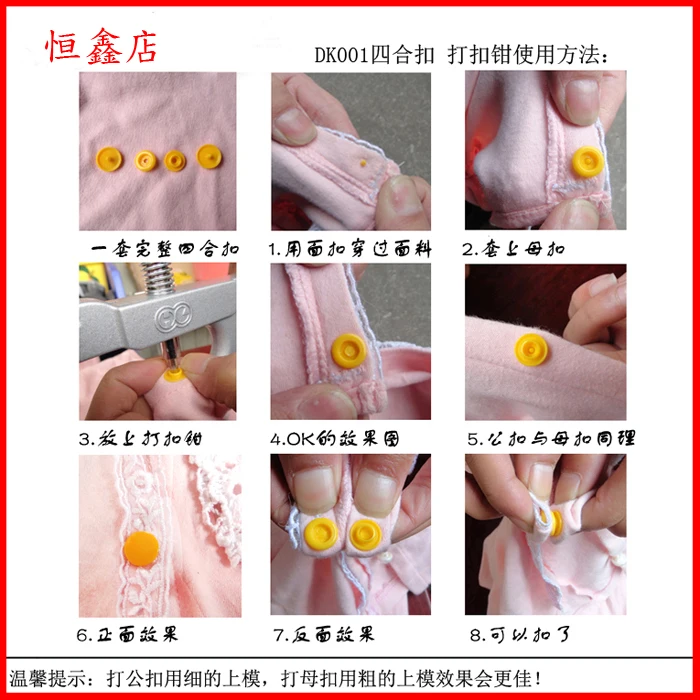 恒鑫店

DK001四合扣 打扣钳使用方法：

一套完整四合扣

1.用面扣穿过面料

2.套上母扣

3.放上打扣钳

4.OK的效果图

5.公扣与母扣同理

6.正面效果

7.反面效果

8.可以扣了

温馨提示：打公扣用细的上模，打母扣用粗的上模效果会更佳！