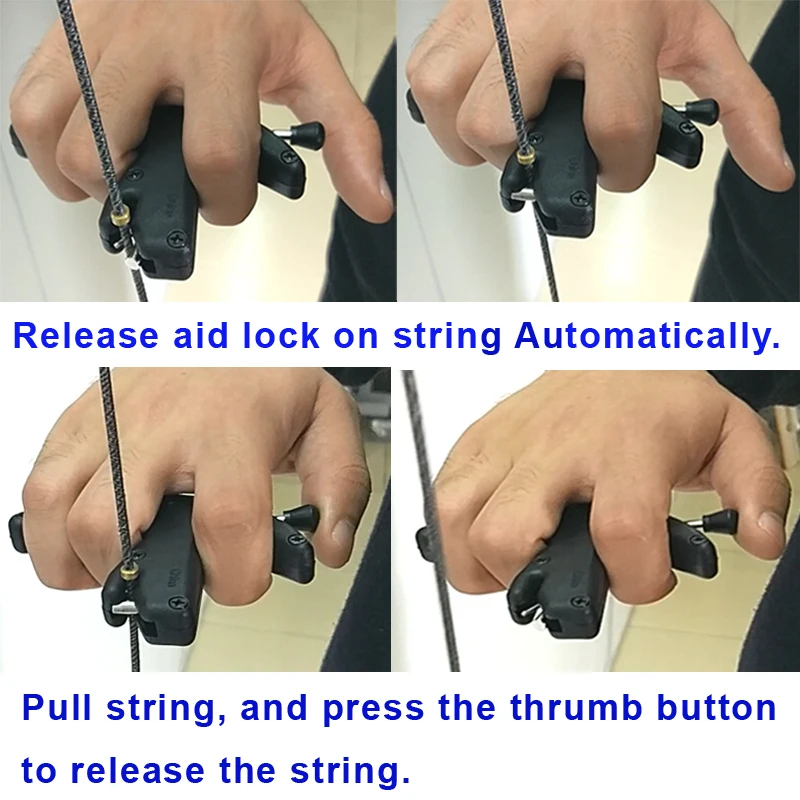 Release aid lock on string Automatically.

Pull string, and press the thrumb button to release the string.