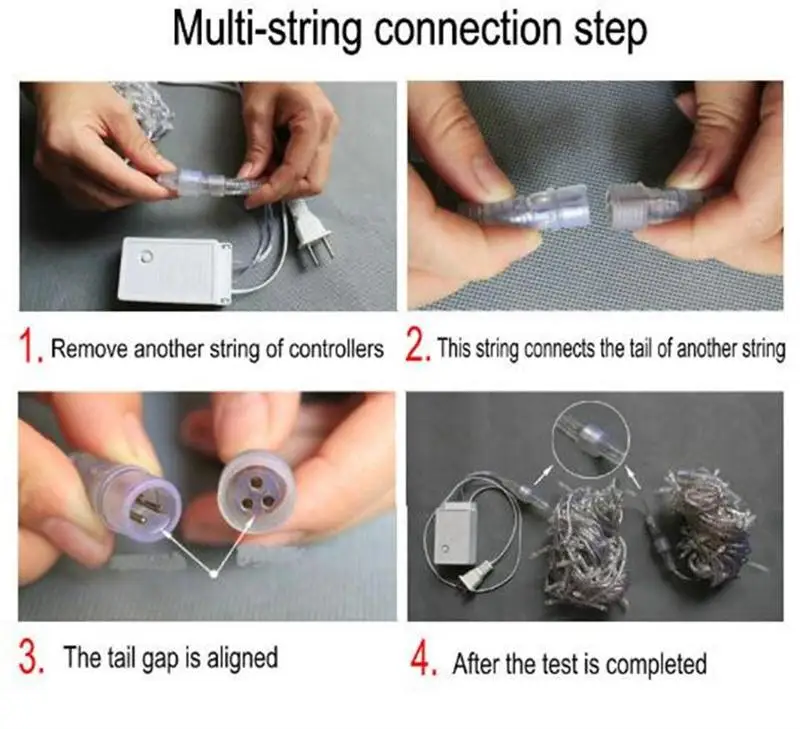 Multi-string connection step

1. Remove another string of controllers

2. This string connects the tail of another string

3. The tail gap is aligned

4. After the test is completed