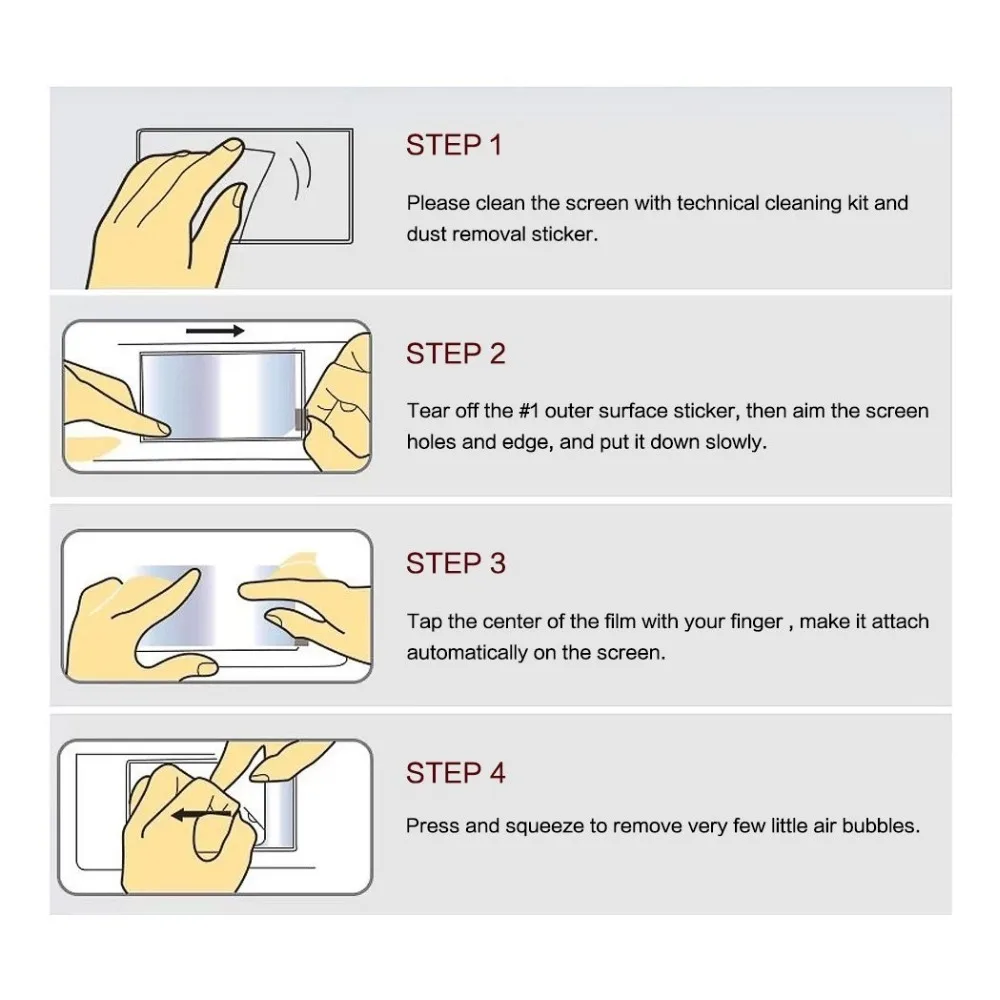 STEP 1

Please clean the screen with technical cleaning kit and dust removal sticker.

STEP 2

Tear off the #1 outer surface sticker, then aim the screen holes and edge, and put it down slowly.

STEP 3

Tap the center of the film with your finger , make it attach automatically on the screen.

STEP 4

Press and squeeze to remove very few little air bubbles.