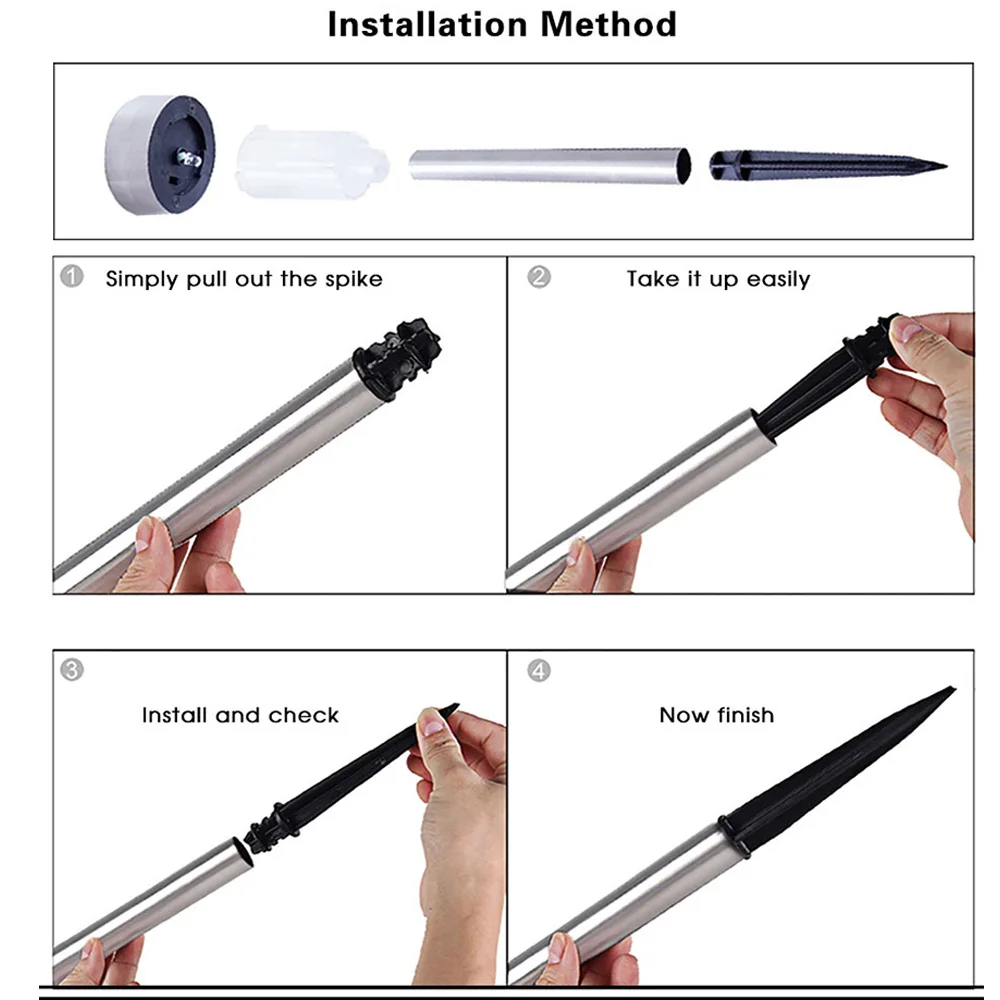 Installation Method

1 Simply pull out the spike

2 Take it up easily

3 Install and check

4 Now finish