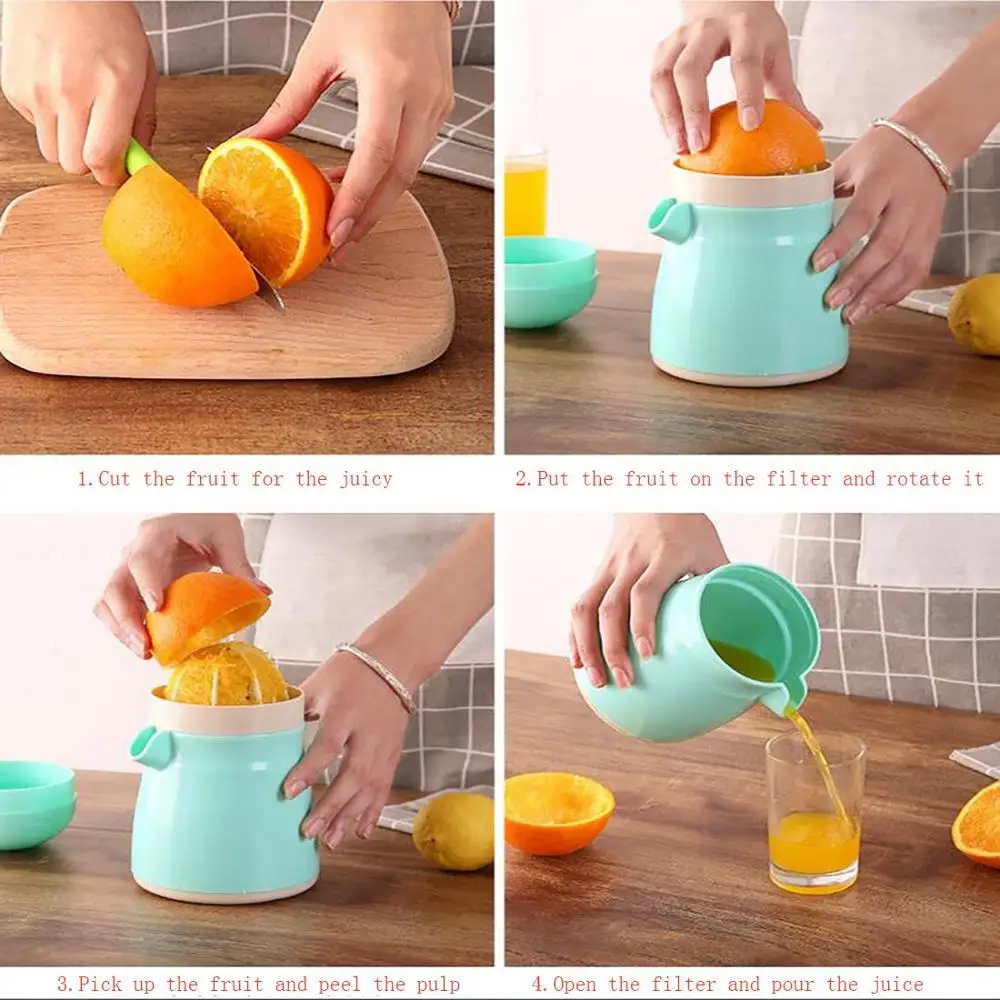 1.Cut the fruit for the juicy

2.Put the fruit on the filter and rotate it

3.Pick up the fruit and peel the pulp

4.Open the filter and pour the juice