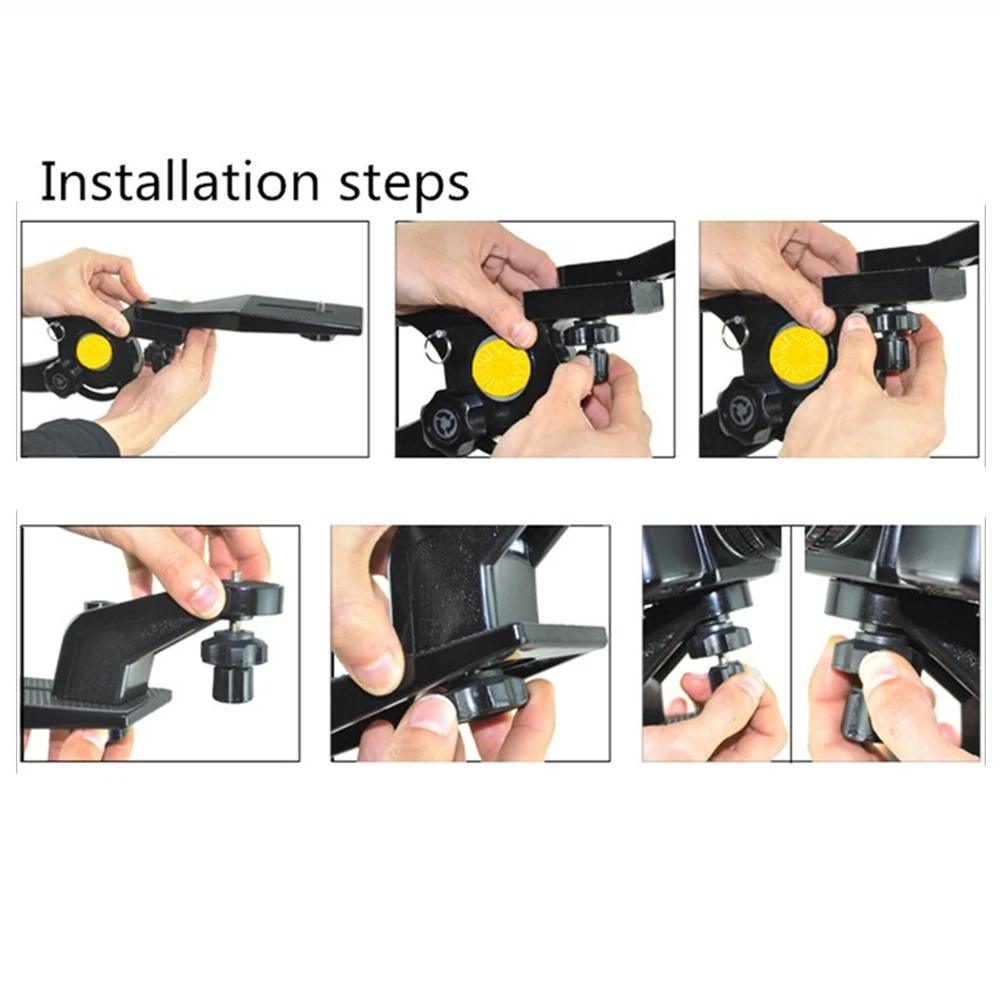 Installation steps