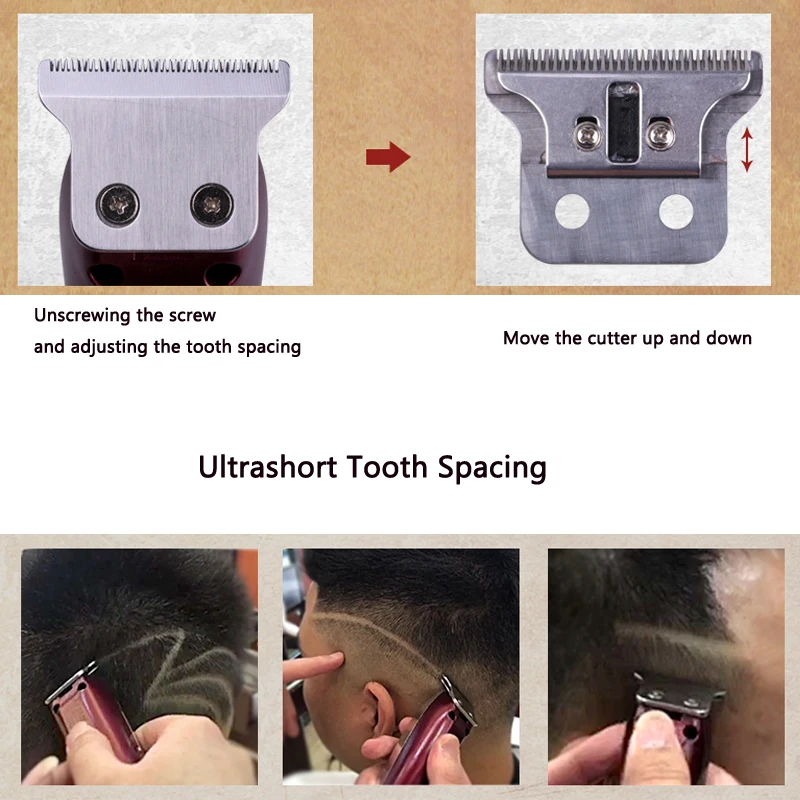 Unscrewing the screw
and adjusting the tooth spacing

Move the cutter up and down

Ultrashort Tooth Spacing