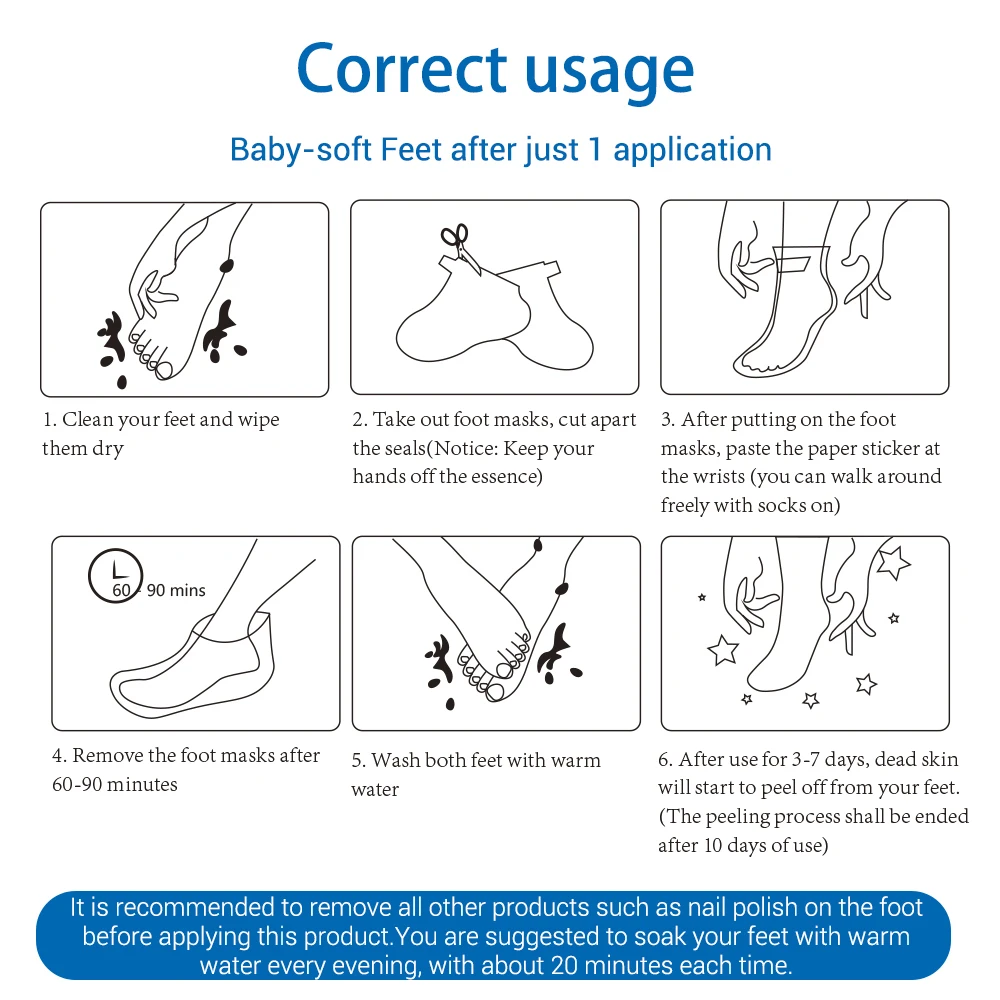 Correct usage

Baby-soft Feet after just 1 application

1. Clean your feet and wipe them dry

2. Take out foot masks, cut apart the seals(Notice: Keep your hands off the essence)

3. After putting on the foot masks, paste the paper sticker at the wrists (you can walk around freely with socks on)

60 - 90 mins

4. Remove the foot masks after 60-90 minutes

5. Wash both feet with warm water

6. After use for 3-7 days, dead skin will start to peel off from your feet. (The peeling process shall be ended after 10 days of use)

It is recommended to remove all other products such as nail polish on the foot before applying this product.You are suggested to soak your feet with warm water every evening, with about 20 minutes each time.