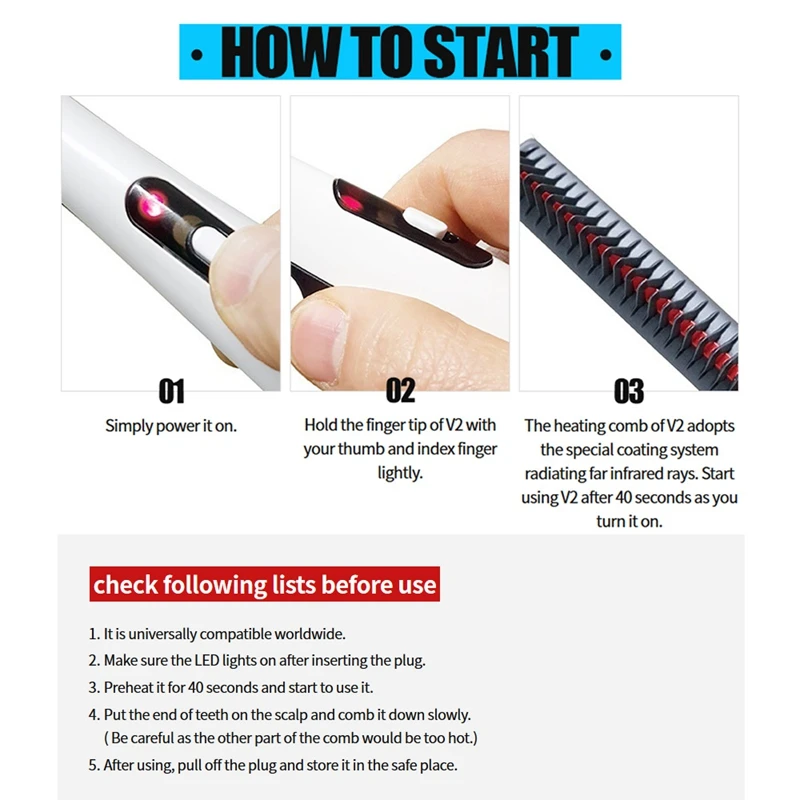 · HOW TO START ·

01
Simply power it on.

02
Hold the finger tip of V2 with your thumb and index finger lightly.

03
The heating comb of V2 adopts the special coating system radiating far infrared rays. Start using V2 after 40 seconds as you turn it on.

check following lists before use

1. It is universally compatible worldwide.
2. Make sure the LED lights on after inserting the plug.
3. Preheat it for 40 seconds and start to use it.
4. Put the end of teeth on the scalp and comb it down slowly. ( Be careful as the other part of the comb would be too hot.)
5. After using, pull off the plug and store it in the safe place.