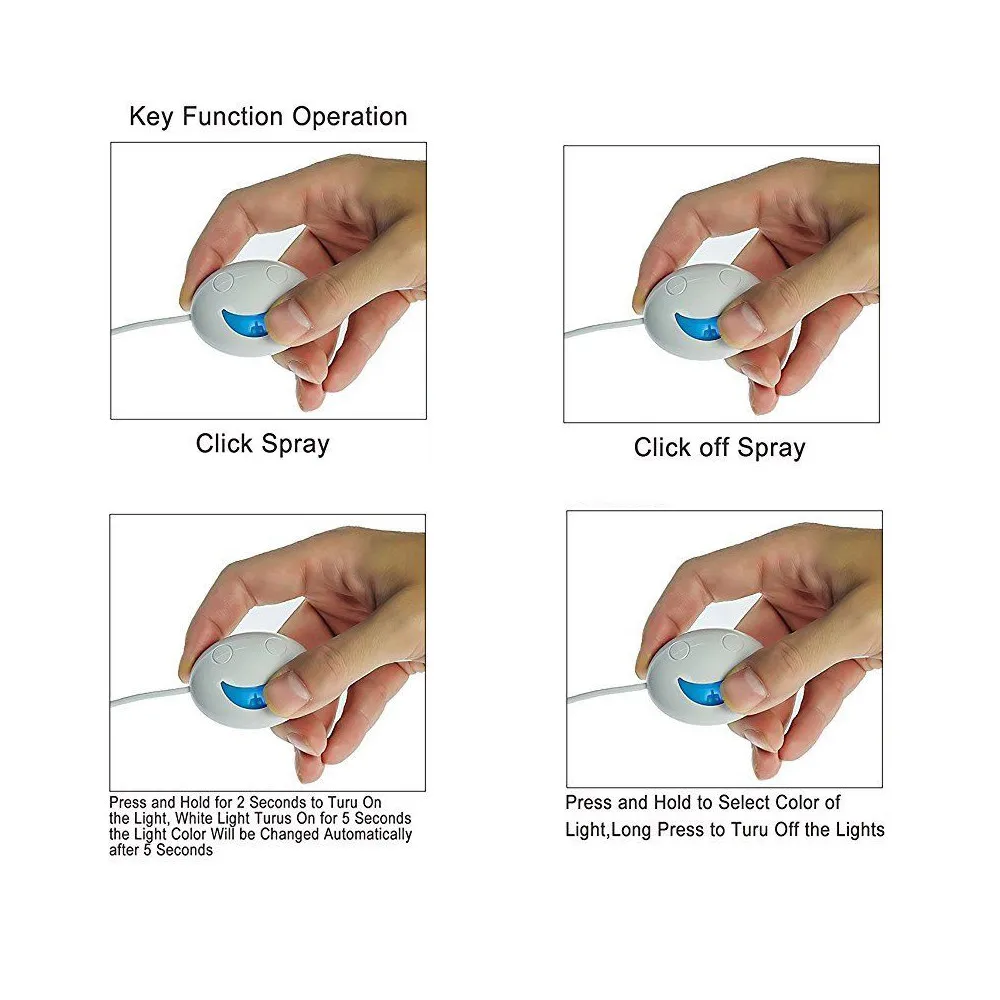 Key Function Operation

Click Spray

Click off Spray

Press and Hold for 2 Seconds to Turu On the Light, White Light Turus On for 5 Seconds the Light Color Will be Changed Automatically after 5 Seconds

Press and Hold to Select Color of Light,Long Press to Turu Off the Lights