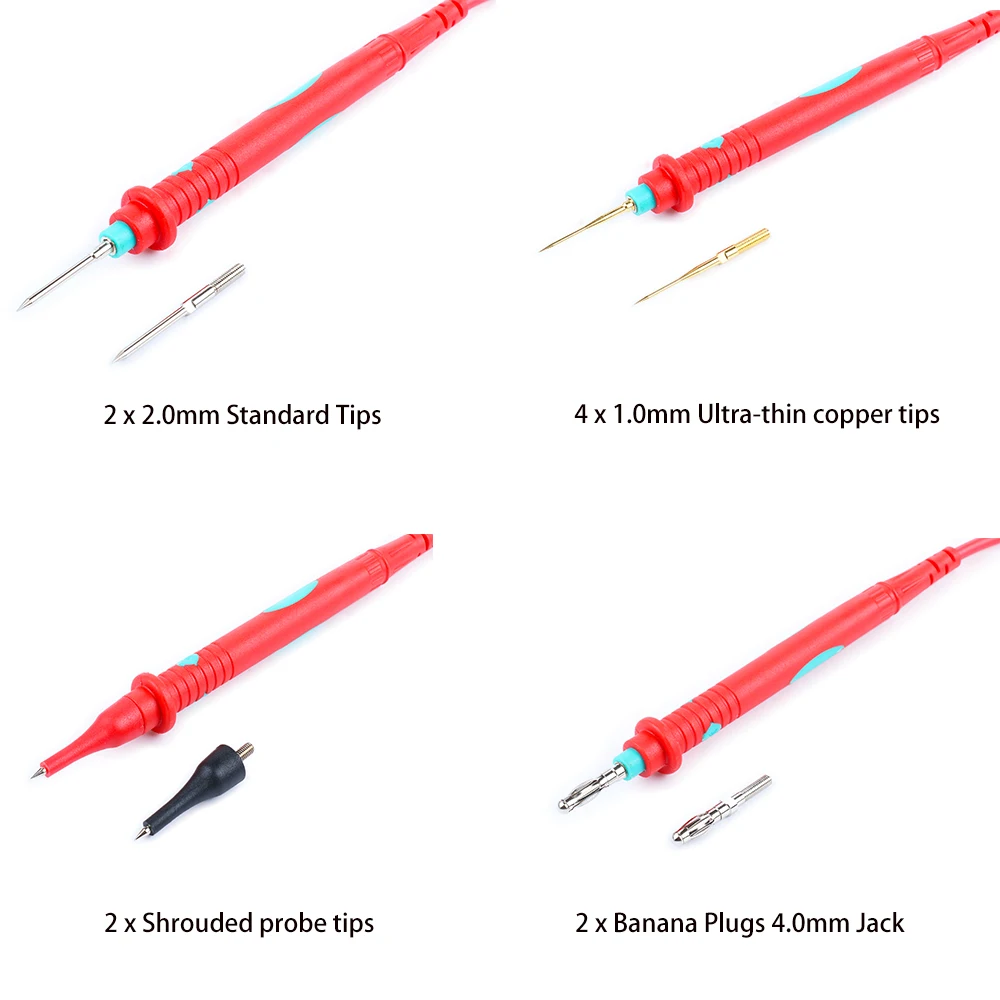 2 x 2.0mm Standard Tips

4 x 1.0mm Ultra-thin copper tips

2 x Shrouded probe tips

2 x Banana Plugs 4.0mm Jack