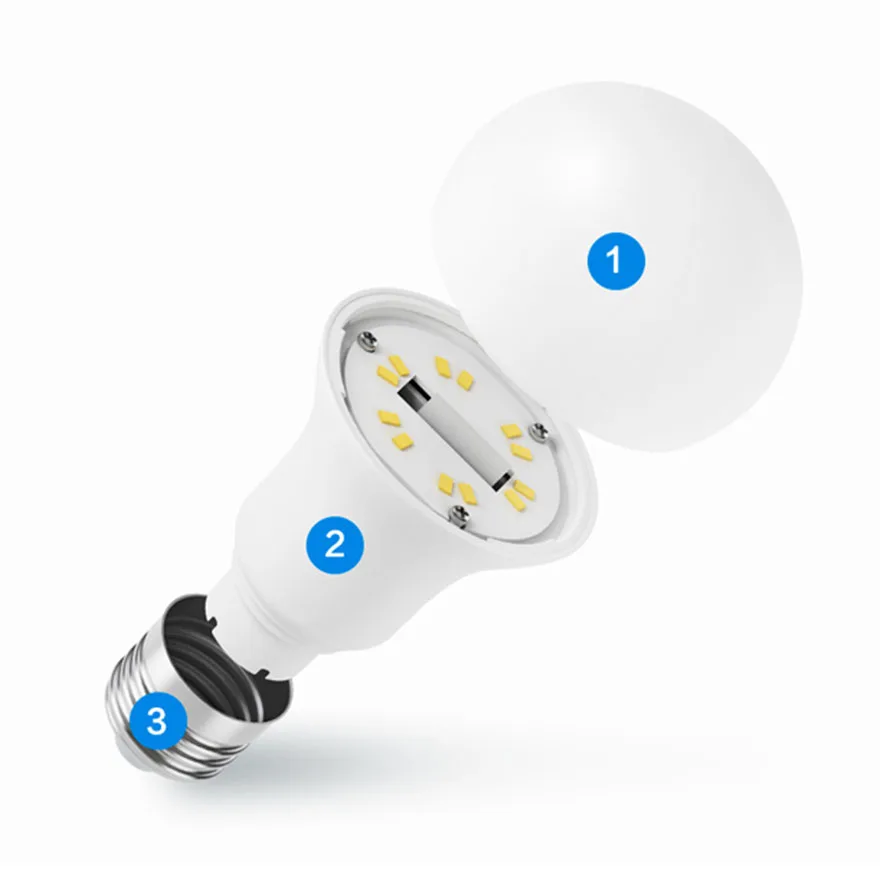 1

2

3