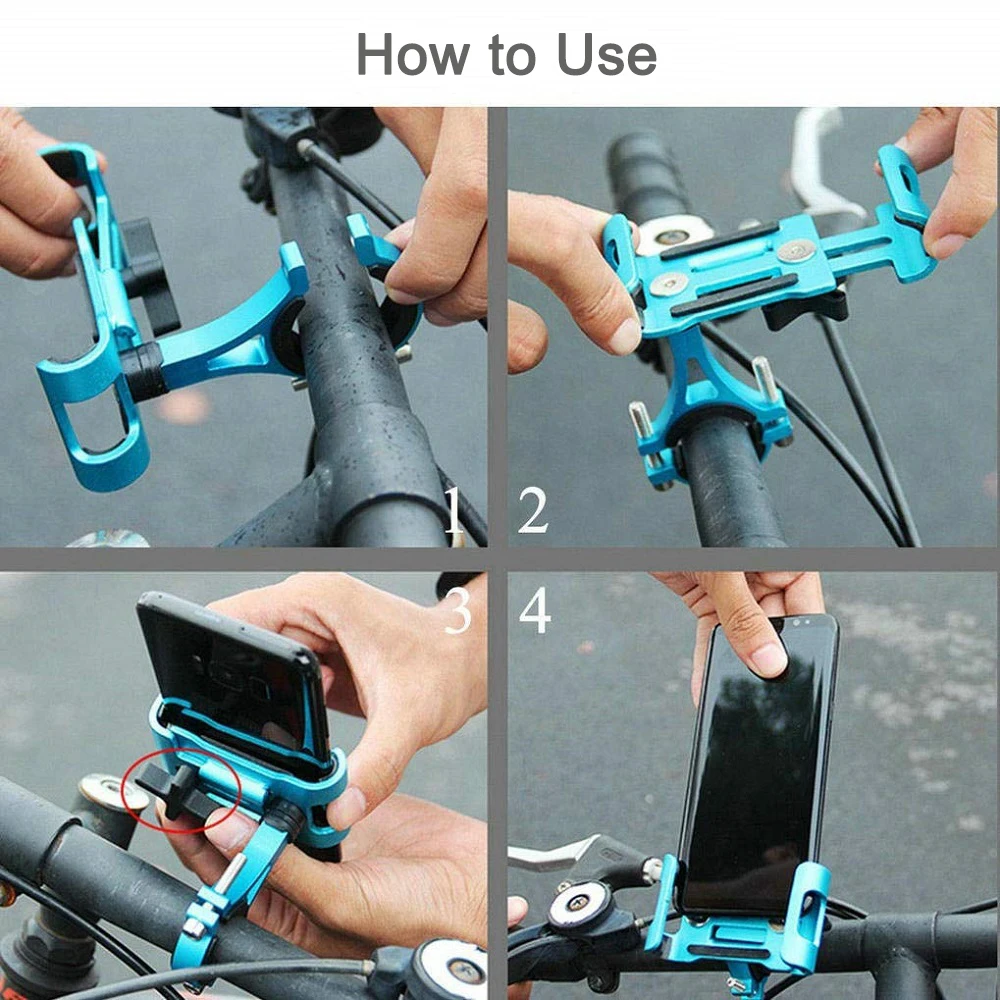 How to Use

1

2

3

4