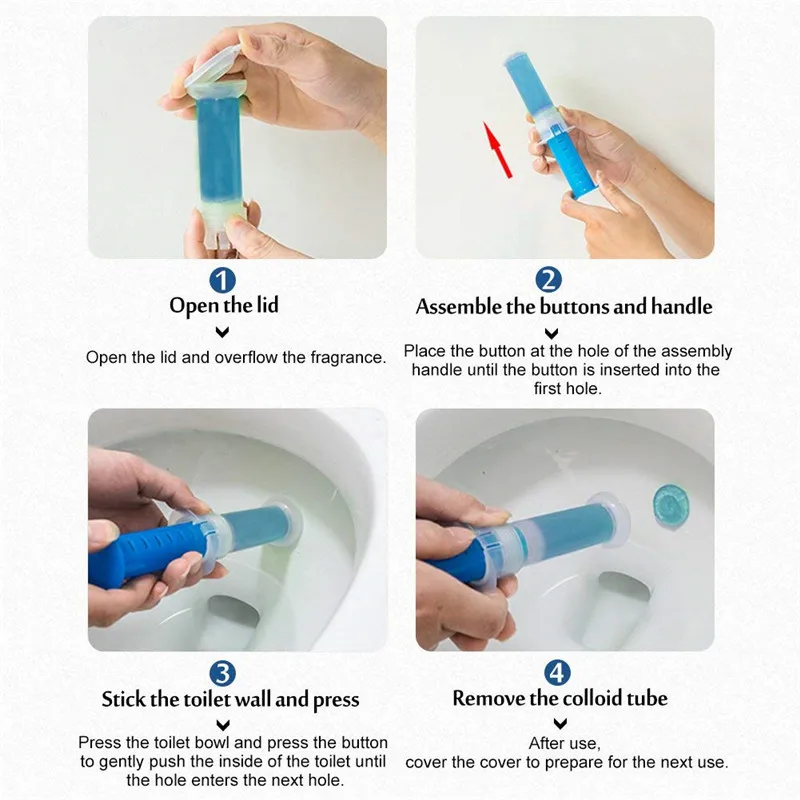 1
Open the lid

Open the lid and overflow the fragrance.

2
Assemble the buttons and handle

Place the button at the hole of the assembly handle until the button is inserted into the first hole.

3
Stick the toilet wall and press

Press the toilet bowl and press the button to gently push the inside of the toilet until the hole enters the next hole.

4
Remove the colloid tube

After use,
cover the cover to prepare for the next use.